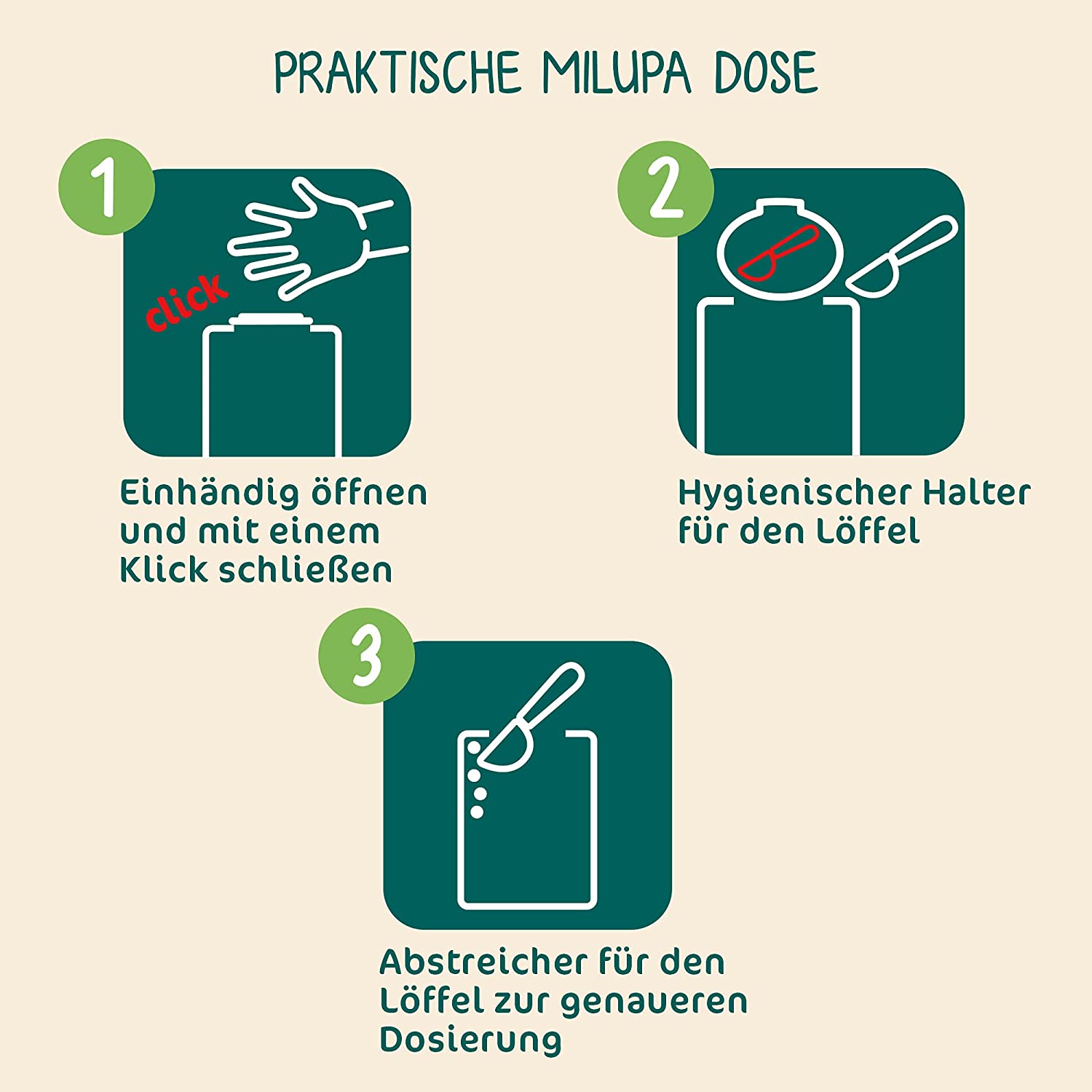 PRAKTISCHE MILUPA DOSE

1

click

Einhändig öffnen und mit einem Klick schließen

2

Hygienischer Halter für den Löffel

3

Abstreicher für den Löffel zur genaueren Dosierung