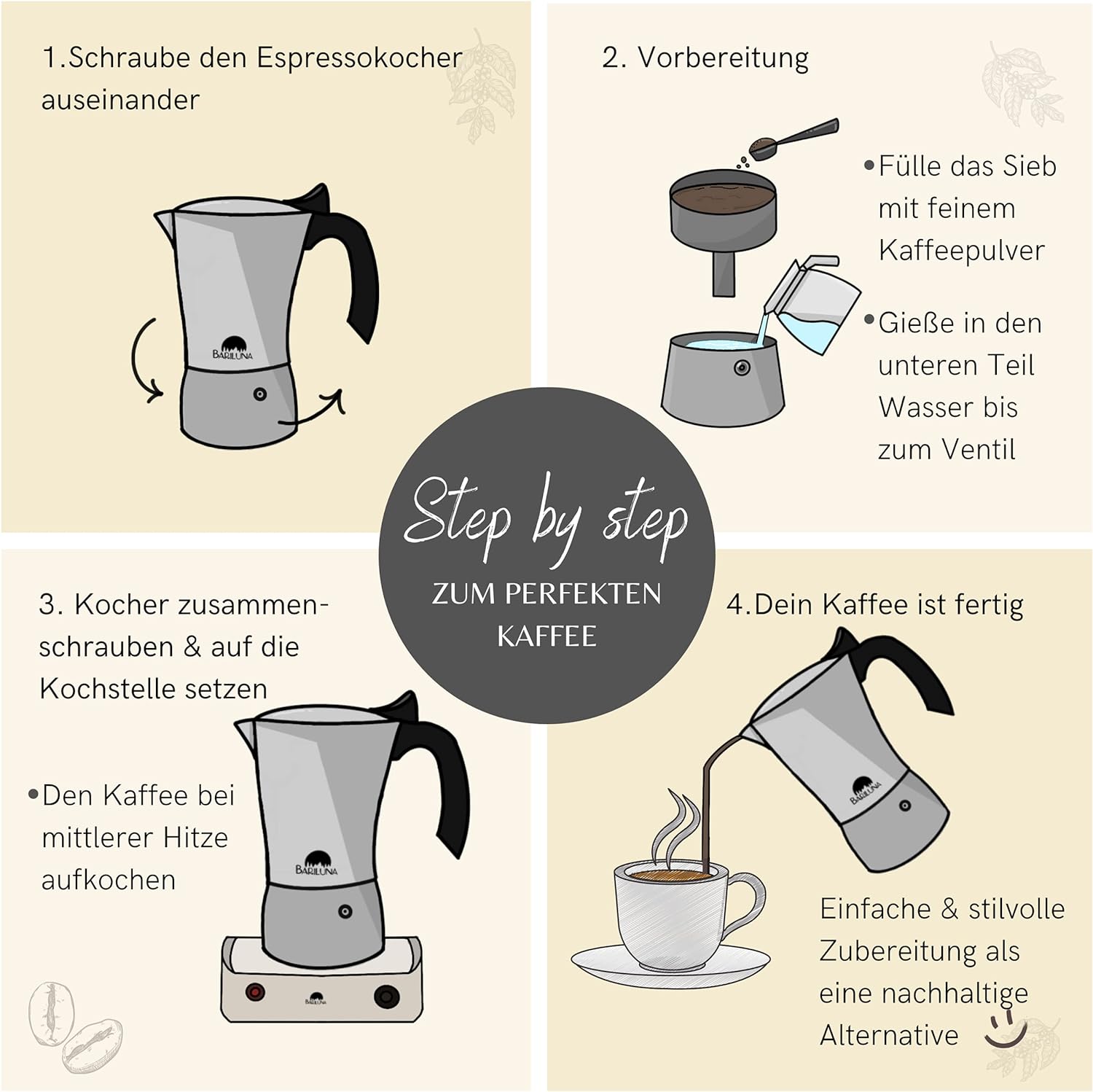 1.Schraube den Espressokocher auseinander

BARILUNA

2. Vorbereitung

•Fülle das Sieb mit feinem Kaffeepulver

•Gieße in den unteren Teil Wasser bis zum Ventil

Step by step

ZUM PERFEKTEN KAFFEE

3. Kocher zusammenschrauben & auf die Kochstelle setzen

•Den Kaffee bei mittlerer Hitze aufkochen

BARILUNA

BARILUNA

4.Dein Kaffee ist fertig

BARILUNA

Einfache & stilvolle Zubereitung als eine nachhaltige Alternative