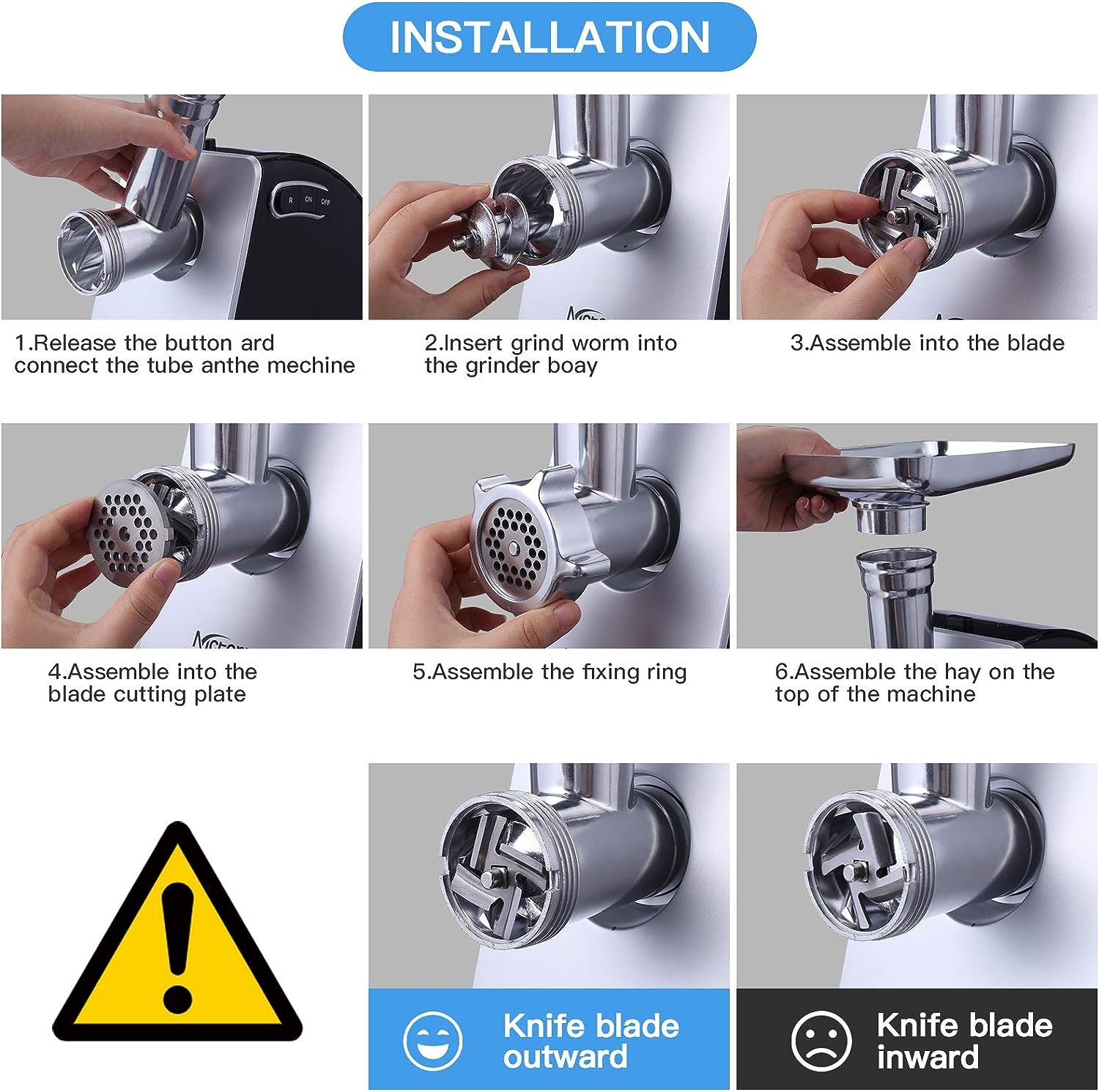 INSTALLATION

R ON OFF

1.Release the button ard connect the tube anthe mechine

2.Insert grind worm into the grinder boay

3.Assemble into the blade

4.Assemble into the blade cutting plate

5.Assemble the fixing ring

6.Assemble the hay on the top of the machine

Knife blade outward

Knife blade inward