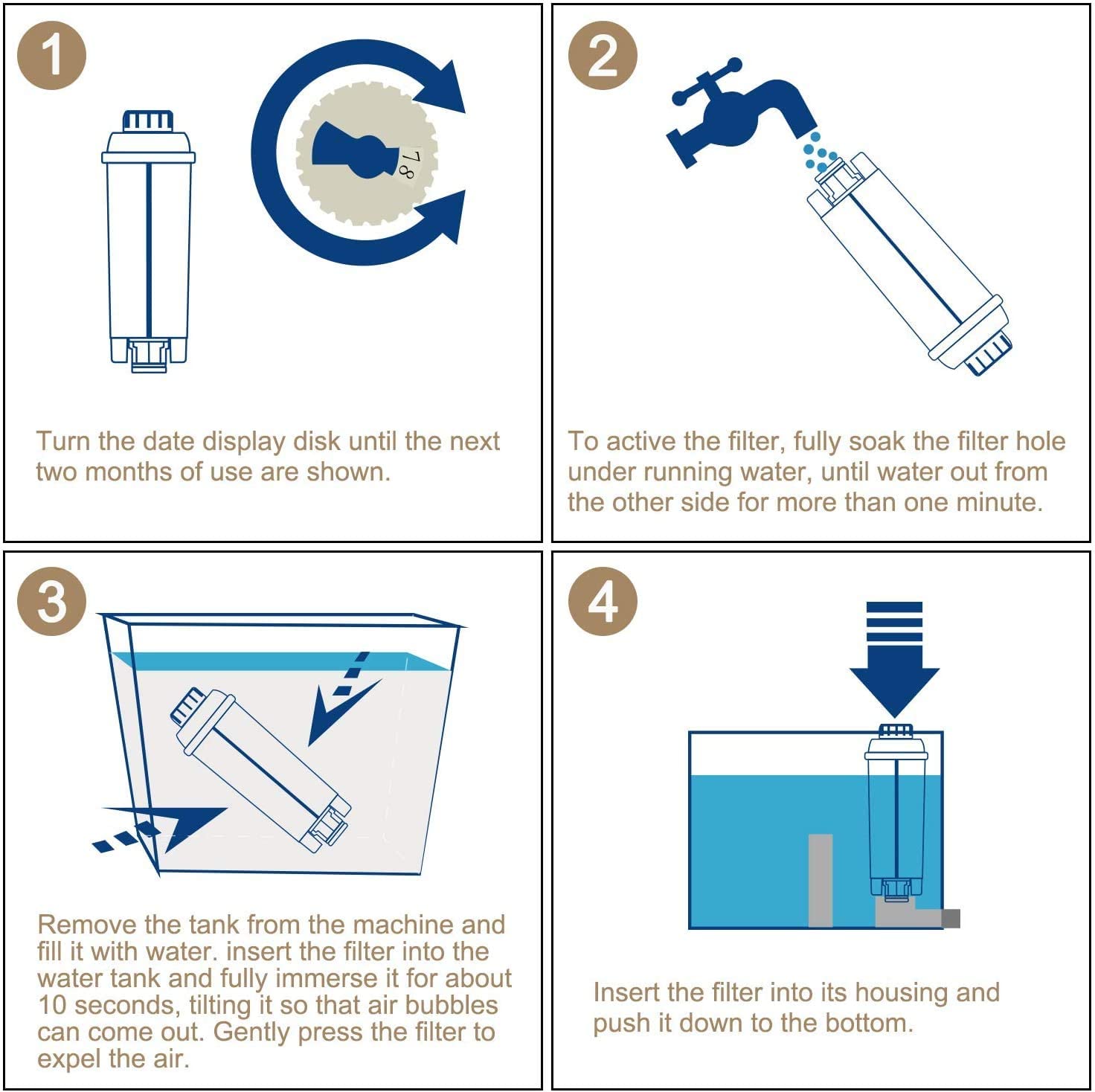 1

7 8

Turn the date display disk until the next two months of use are shown.

2

To active the filter, fully soak the filter hole under running water, until water out from the other side for more than one minute.

3

Remove the tank from the machine and fill it with water. insert the filter into the water tank and fully immerse it for about 10 seconds, tilting it so that air bubbles can come out. Gently press the filter to expel the air.

4

Insert the filter into its housing and push it down to the bottom.