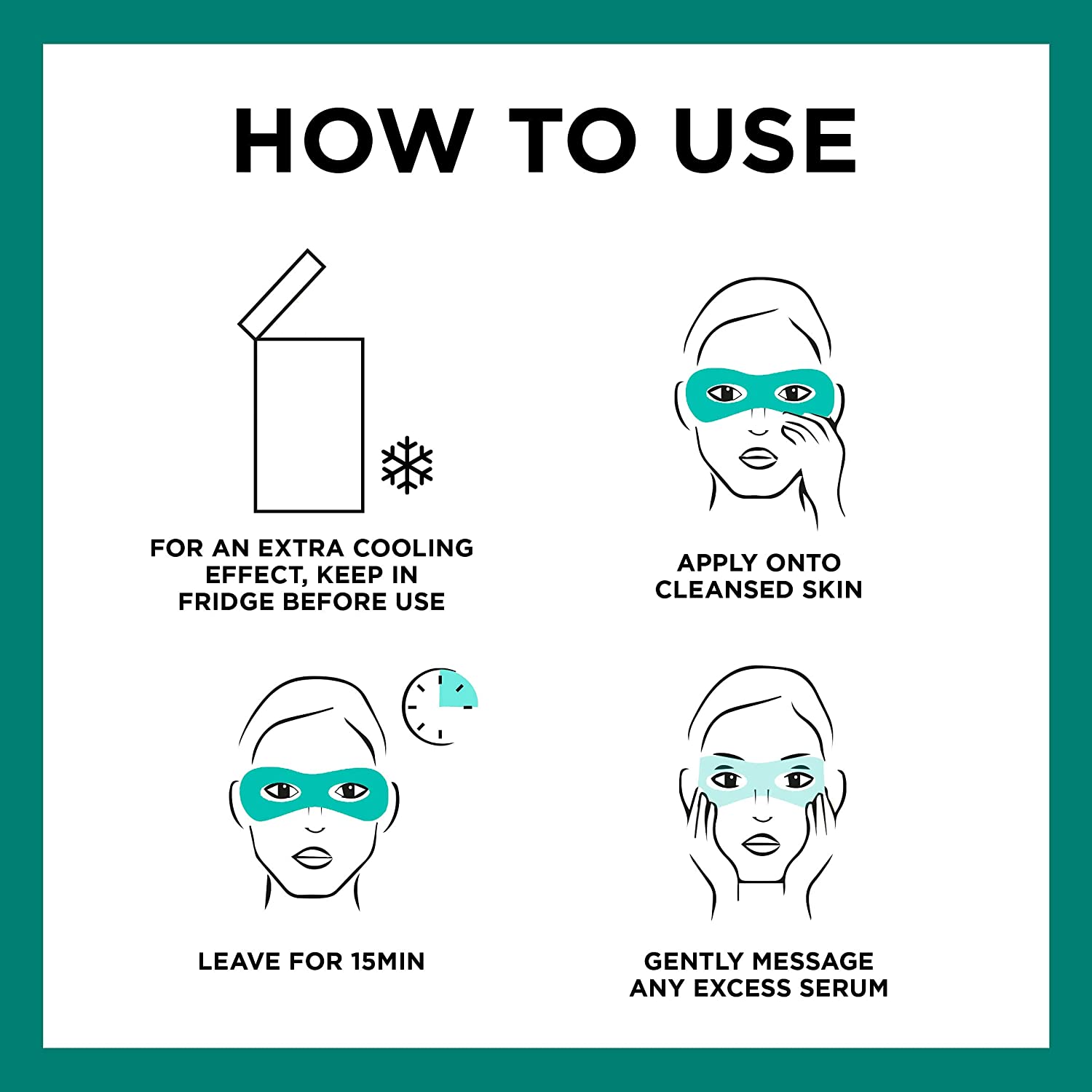 HOW TO USE

FOR AN EXTRA COOLING EFFECT, KEEP IN FRIDGE BEFORE USE

APPLY ONTO CLEANSED SKIN

LEAVE FOR 15MIN

GENTLY MESSAGE ANY EXCESS SERUM