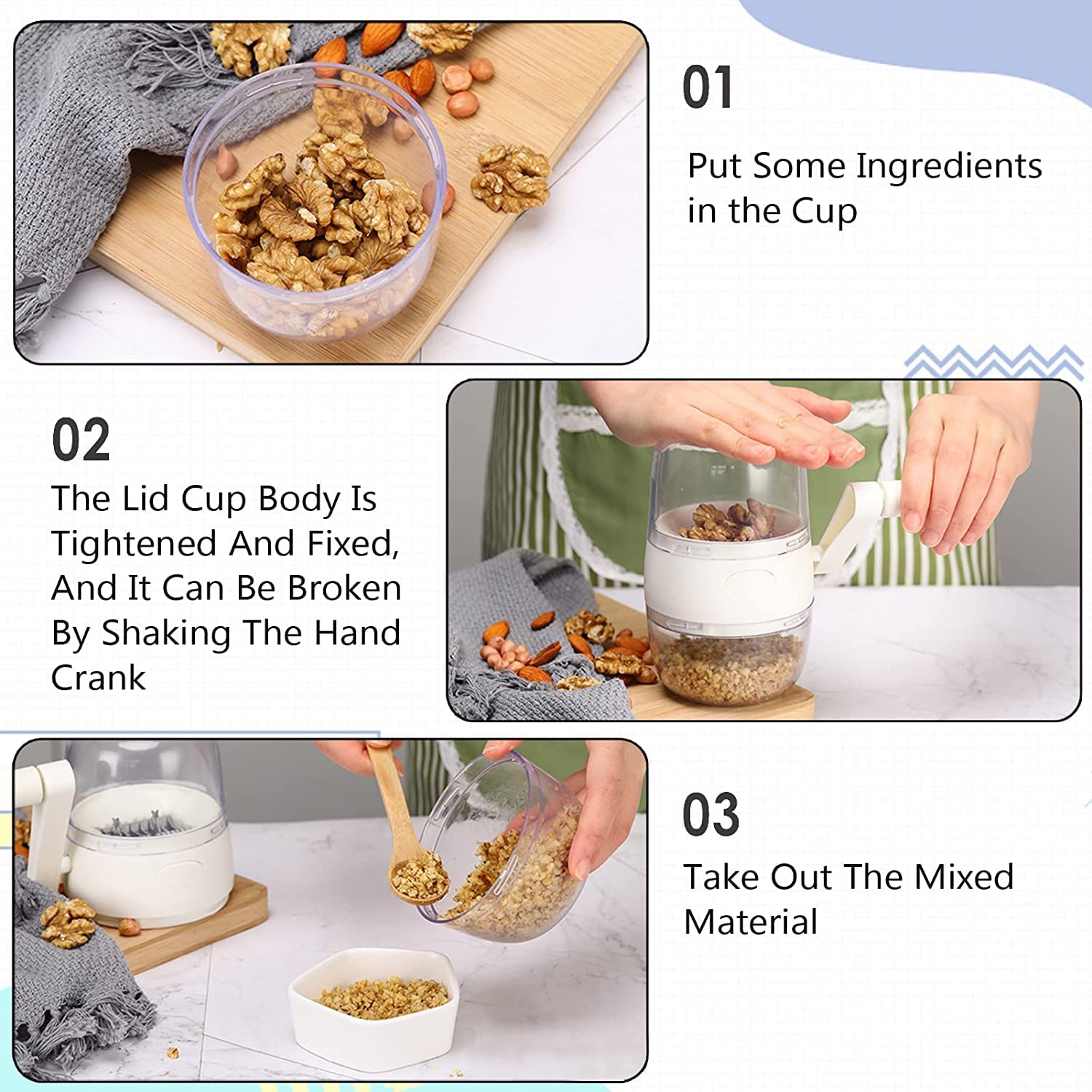 01

Put Some Ingredients in the Cup

02

The Lid Cup Body Is Tightened And Fixed, And It Can Be Broken By Shaking The Hand Crank

03

Take Out The Mixed Material