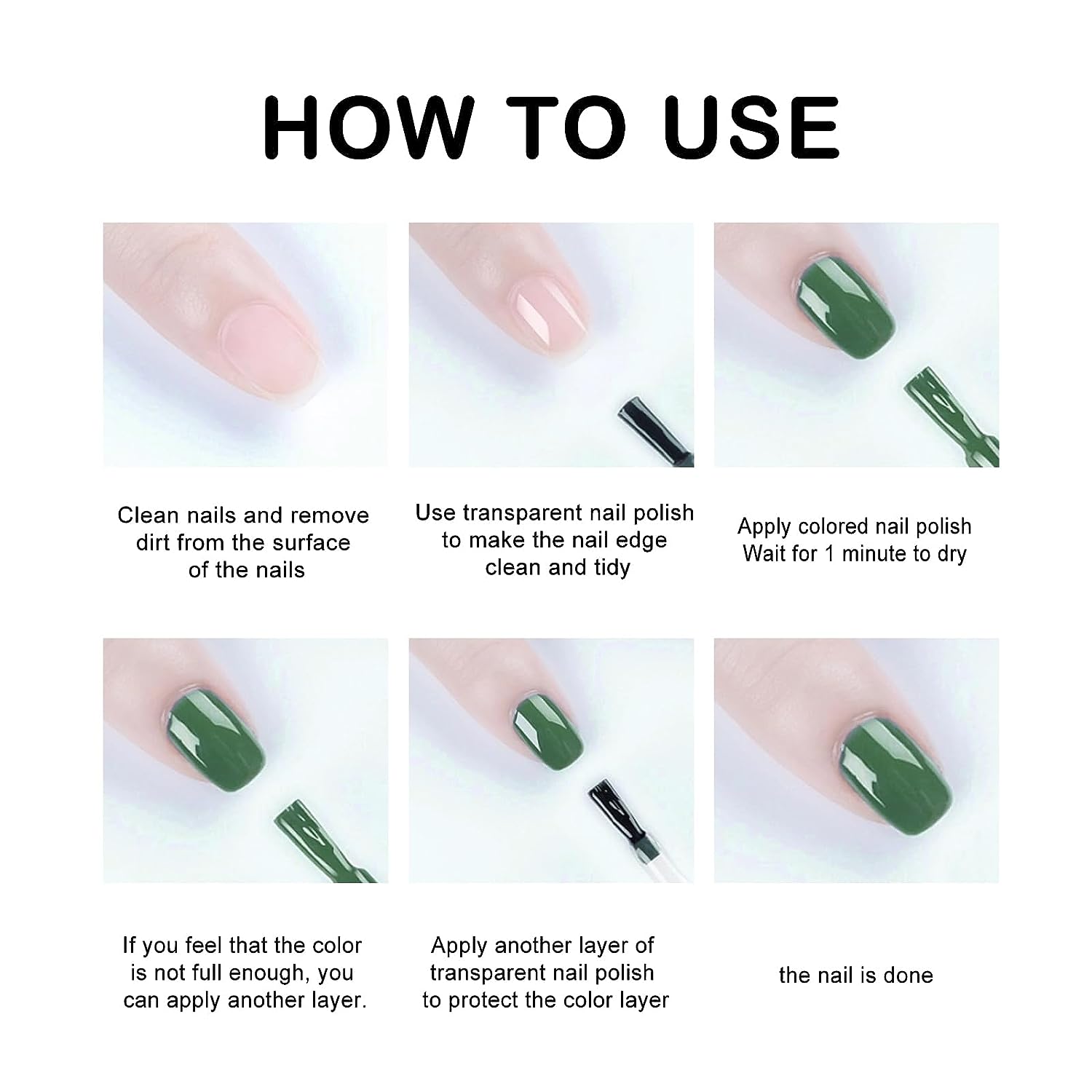 HOW TO USE

Clean nails and remove dirt from the surface of the nails

Use transparent nail polish to make the nail edge clean and tidy

Apply colored nail polish
Wait for 1 minute to dry

If you feel that the color is not full enough, you can apply another layer.

Apply another layer of transparent nail polish to protect the color layer

the nail is done