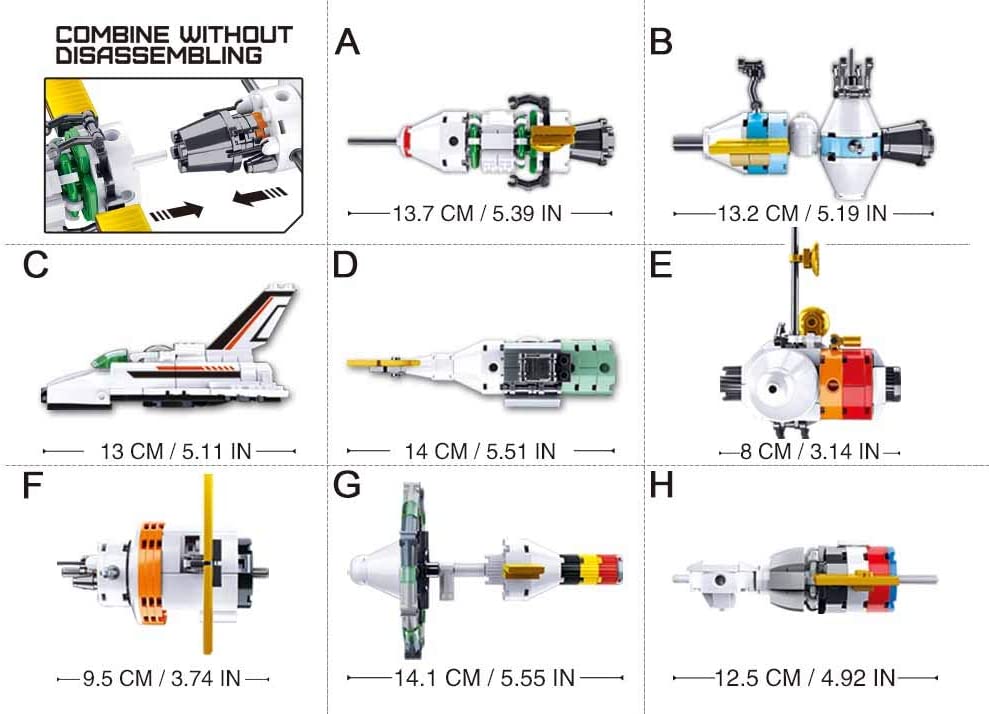 COMBINE WITHOUT DISASSEMBLING

A

13.7 CM / 5.39 IN

B

13.2 CM / 5.19 IN

C

13 CM / 5.11 IN

D

14 CM / 5.51 IN

E

8 CM / 3.14 IN

F

9.5 CM / 3.74 IN

G

14.1 CM / 5.55 IN

H

12.5 CM / 4.92 IN