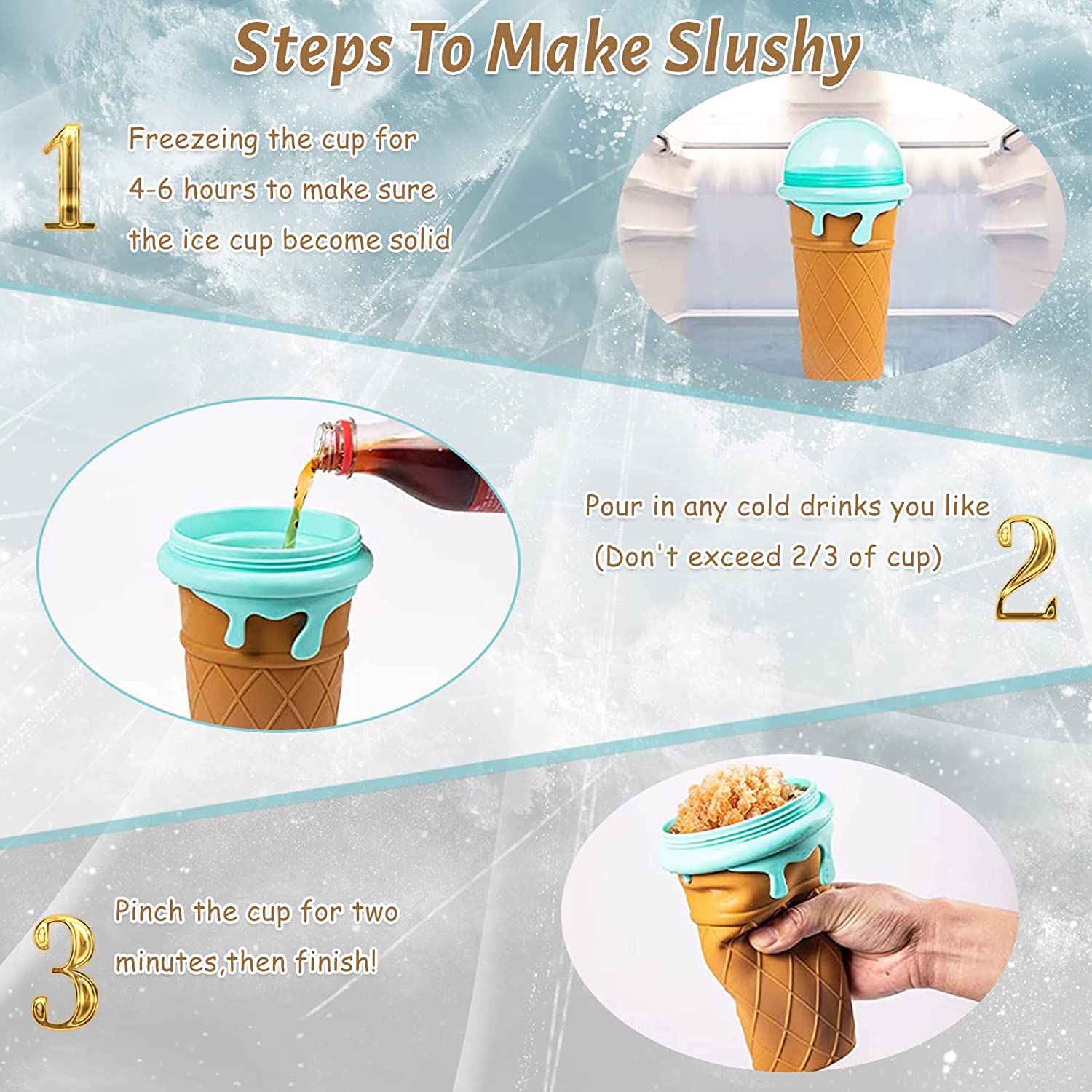 Steps To Make Slushy

1 Freezeing the cup for 4-6 hours to make sure the ice cup become solid

Pour in any cold drinks you like (Don't exceed 2/3 of cup) 2

3 Pinch the cup for two minutes,then finish!