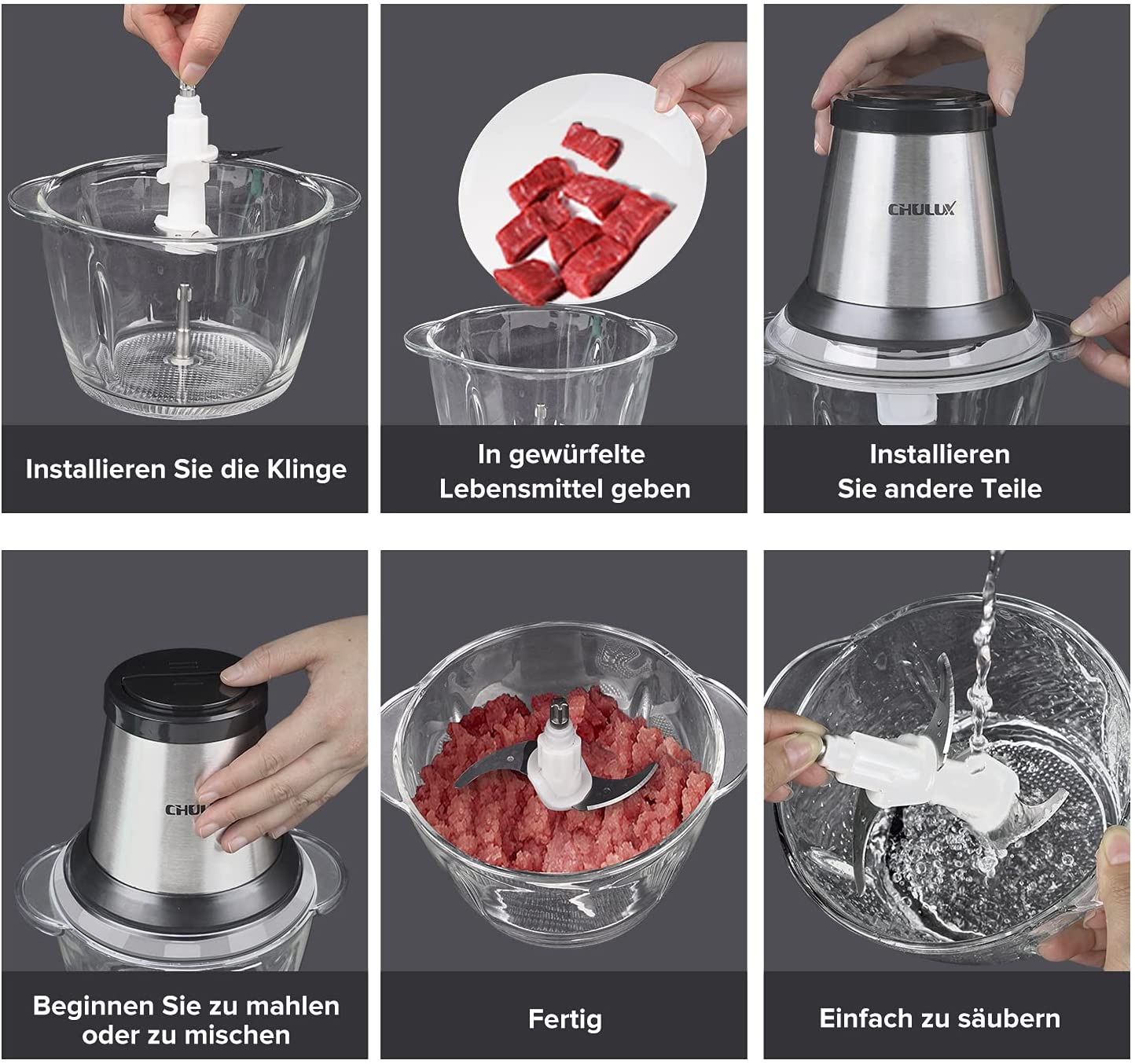 Installieren Sie die Klinge

In gewürfelte Lebensmittel geben

CHULUX

Installieren Sie andere Teile

CHUL

Beginnen Sie zu mahlen oder zu mischen

Fertig

Einfach zu säubern