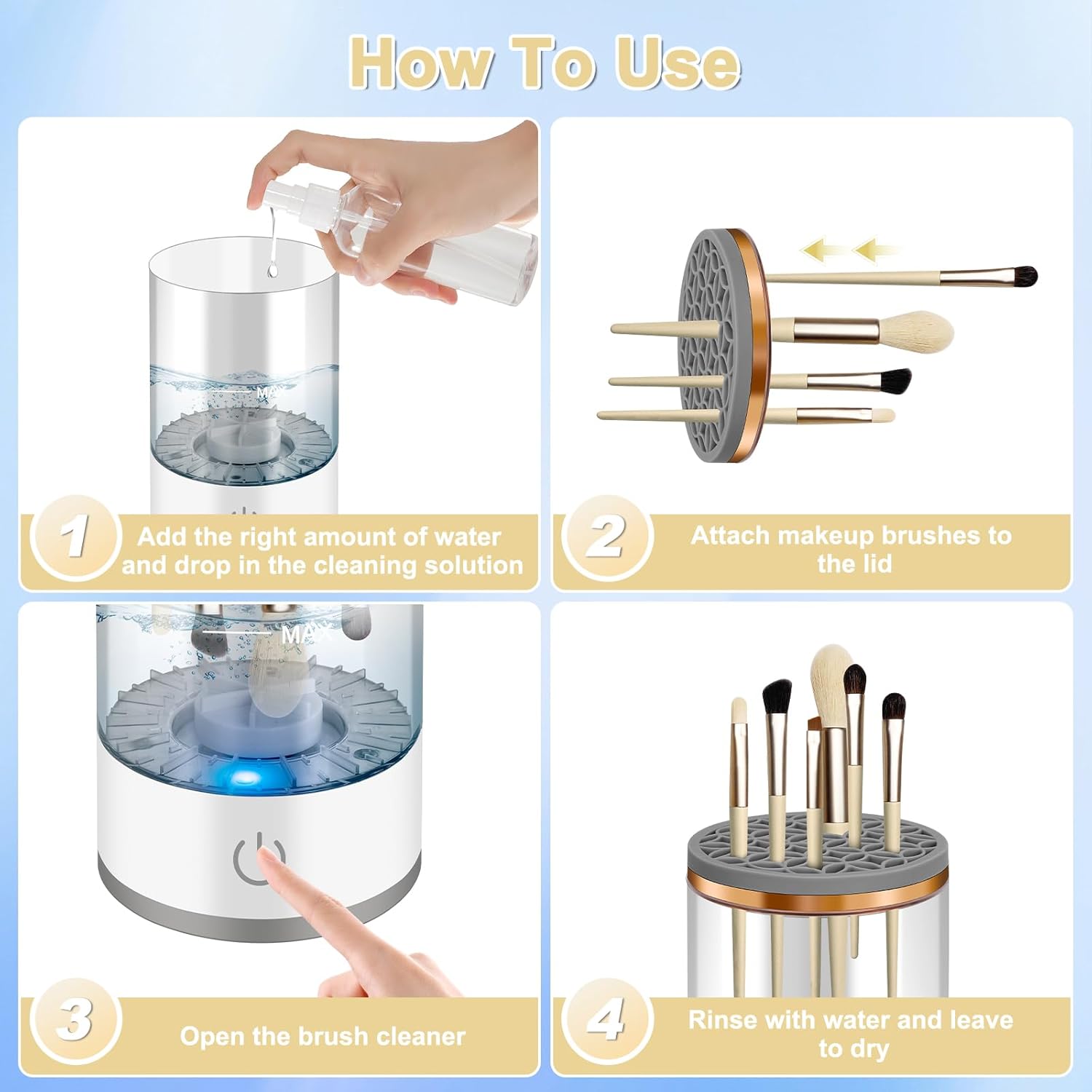 How To Use

MAX

1 Add the right amount of water and drop in the cleaning solution

2 Attach makeup brushes to the lid

MAX

3 Open the brush cleaner

4 Rinse with water and leave to dry