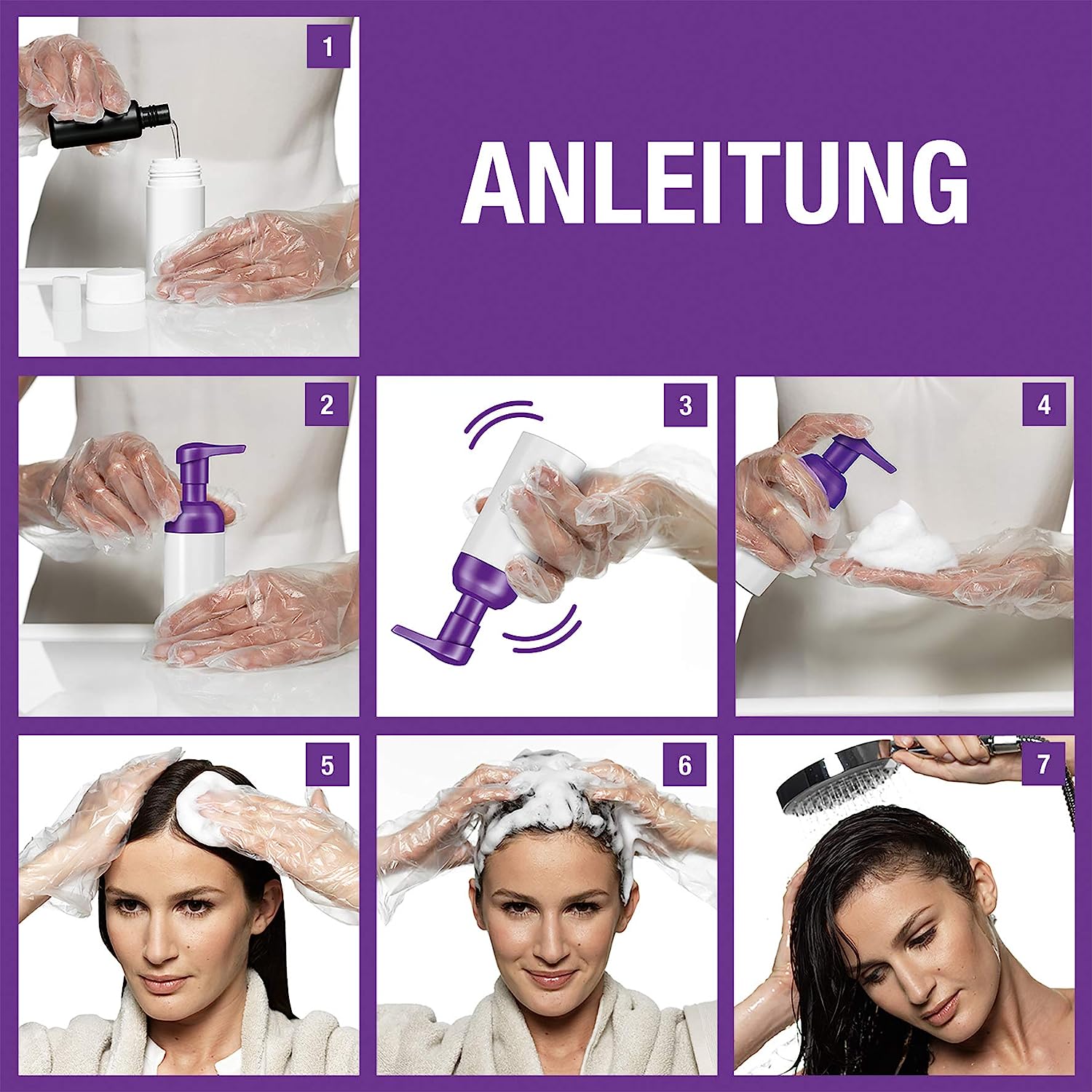 1

ANLEITUNG

2

3

4

5

6

7