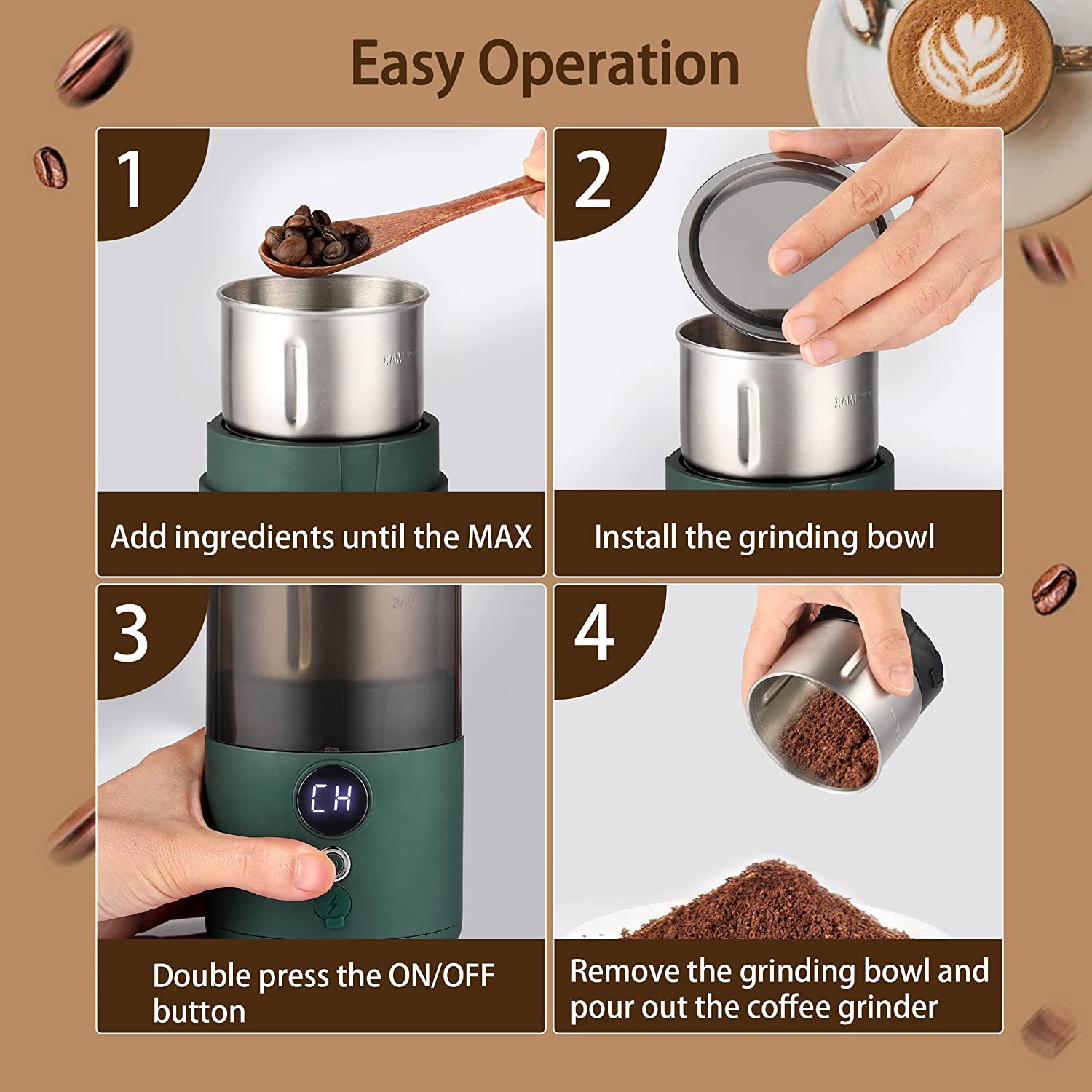 Easy Operation

1

MAX

Add ingredients until the MAX

2

MAX

Install the grinding bowl

3

MAX

CH

Double press the ON/OFF button

4

Remove the grinding bowl and pour out the coffee grinder