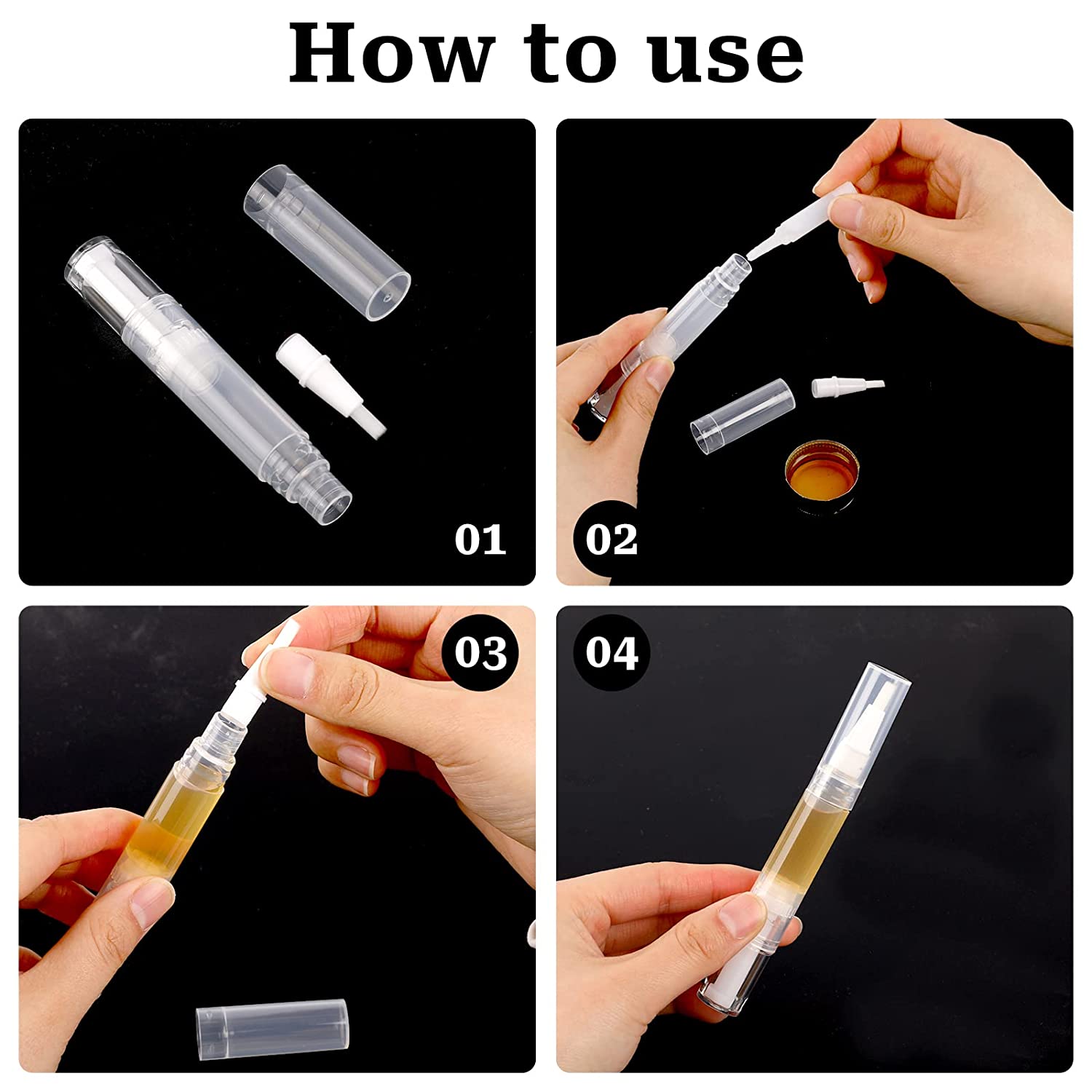 How to use

01

02

03

04