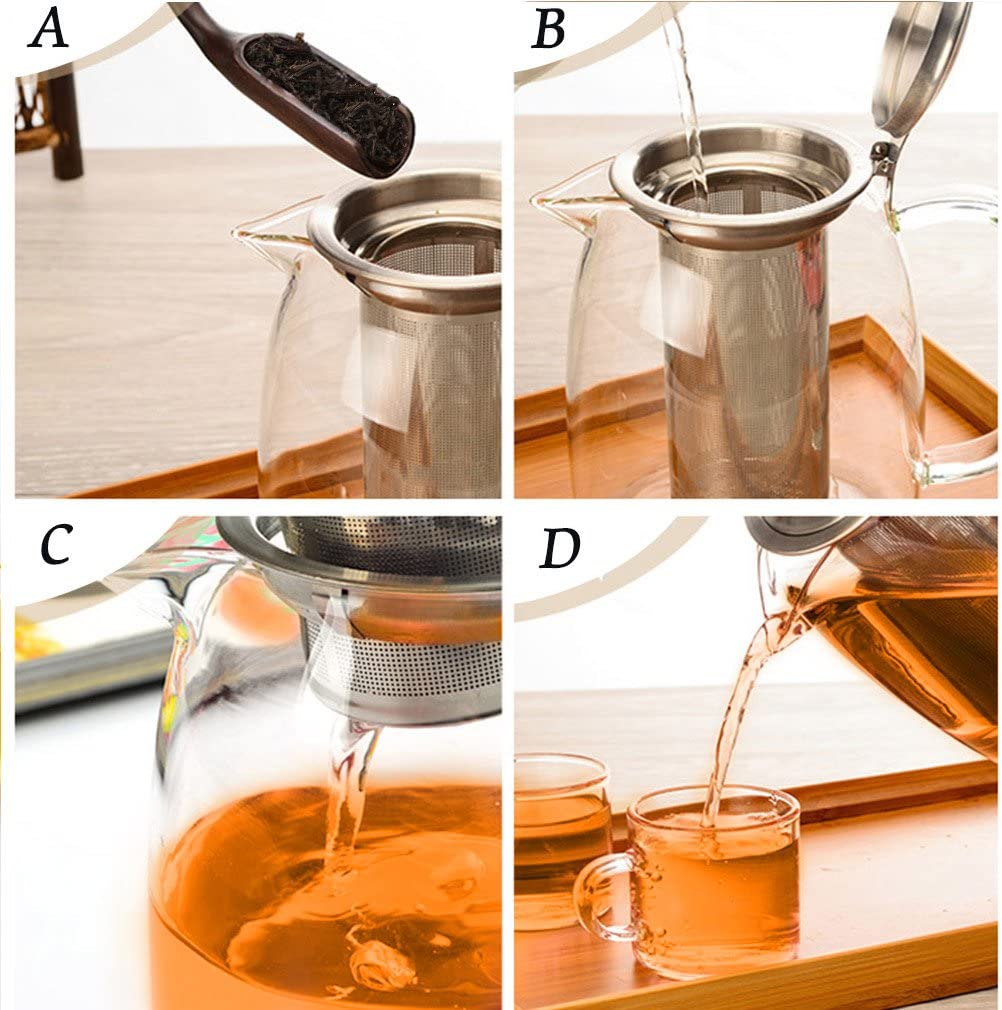 A

B

C

D