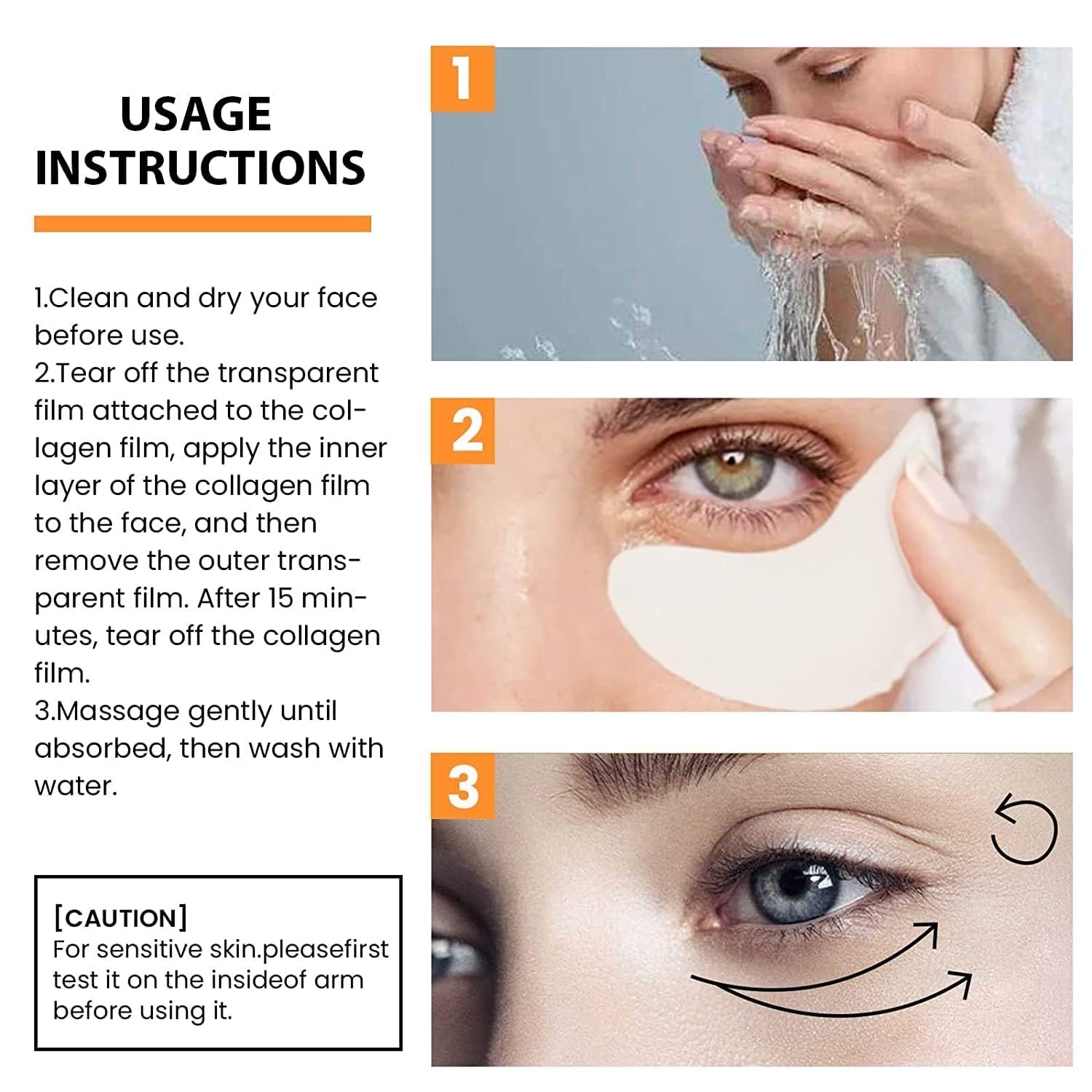 USAGE INSTRUCTIONS

1.Clean and dry your face before use.
2.Tear off the transparent film attached to the collagen film, apply the inner layer of the collagen film to the face, and then remove the outer transparent film. After 15 minutes, tear off the collagen film.
3.Massage gently until absorbed, then wash with water.

[CAUTION]
For sensitive skin.pleasefirst test it on the insideof arm before using it.

1

2

3