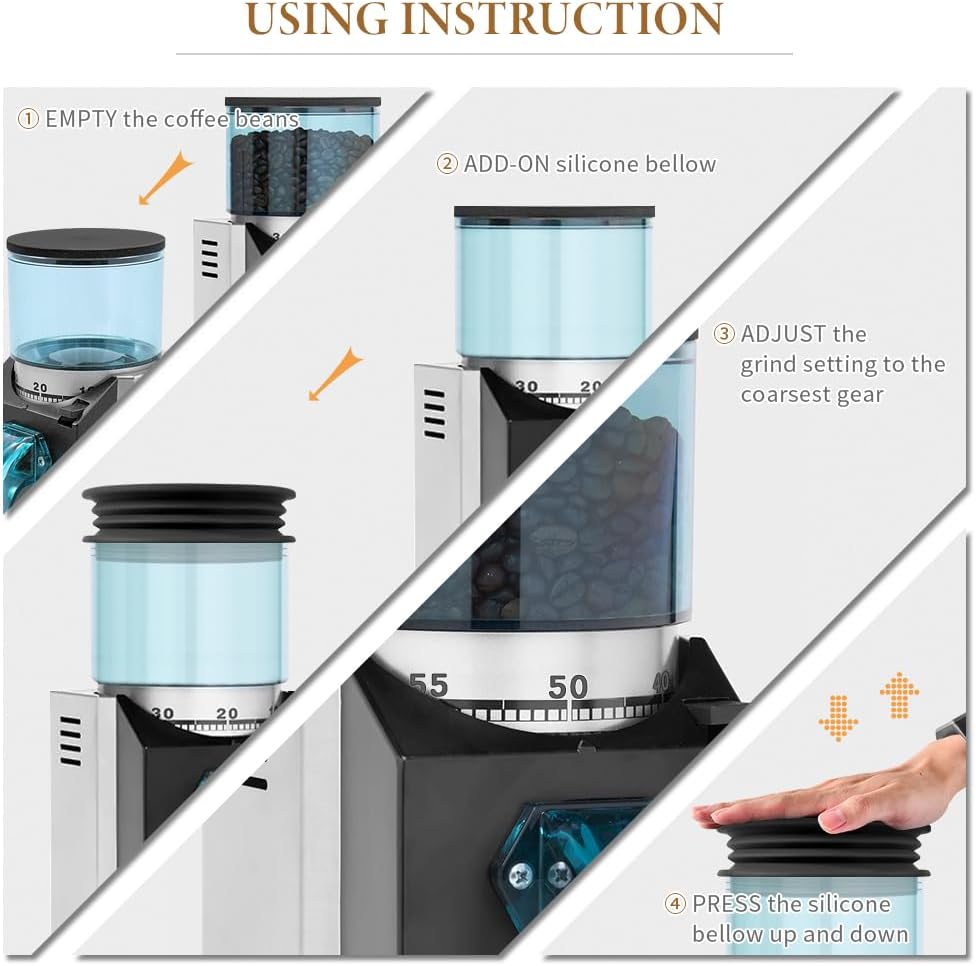 USING INSTRUCTION

① EMPTY the coffee beans

20

② ADD-ON silicone bellow

30 20

③ ADJUST the grind setting to the coarsest gear

30 20

55 50 40

④ PRESS the silicone bellow up and down