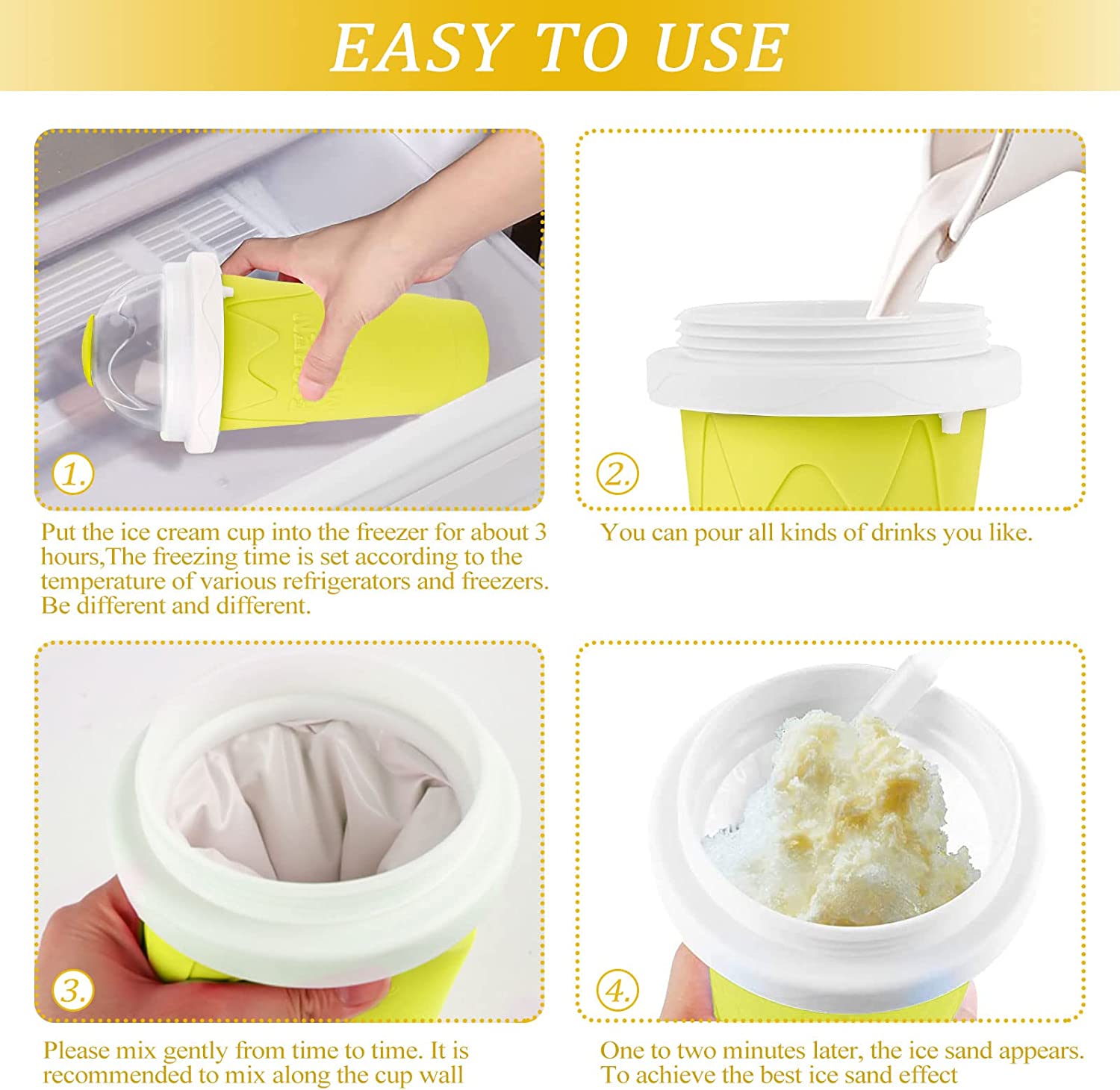 EASY TO USE

1.

Put the ice cream cup into the freezer for about 3 hours,The freezing time is set according to the temperature of various refrigerators and freezers. Be different and different.

2.

You can pour all kinds of drinks you like.

3.

Please mix gently from time to time. It is recommended to mix along the cup wall

4.

One to two minutes later, the ice sand appears. To achieve the best ice sand effect