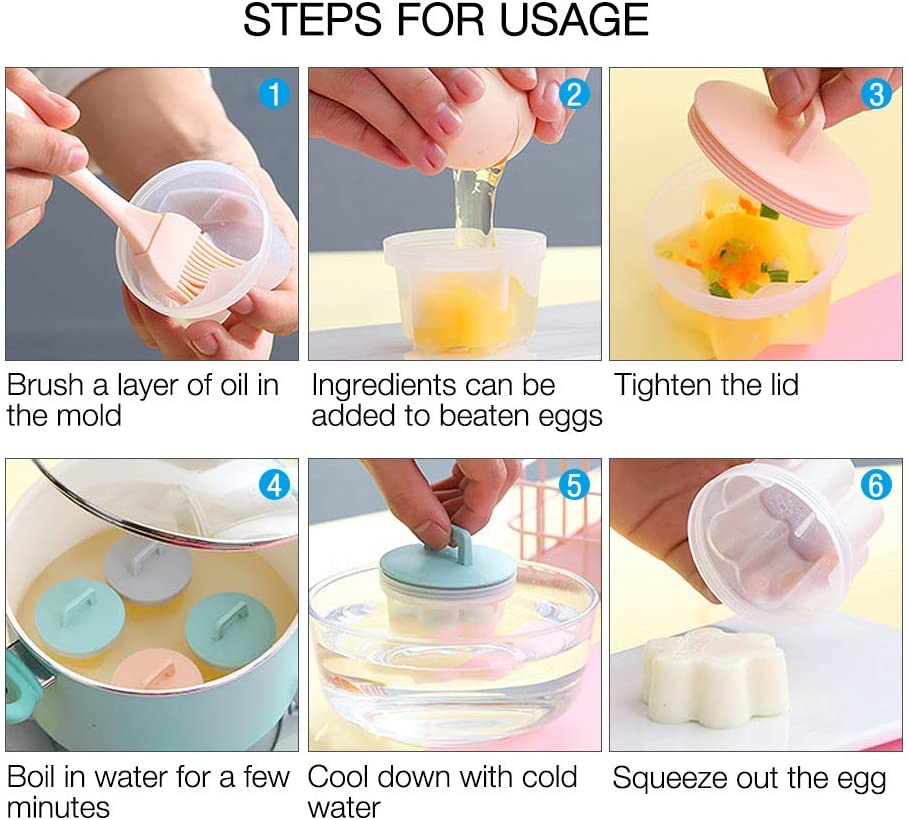 STEPS FOR USAGE

1

Brush a layer of oil in the mold

2

Ingredients can be added to beaten eggs

3

Tighten the lid

4

Boil in water for a few minutes

5

Cool down with cold water

6

Squeeze out the egg