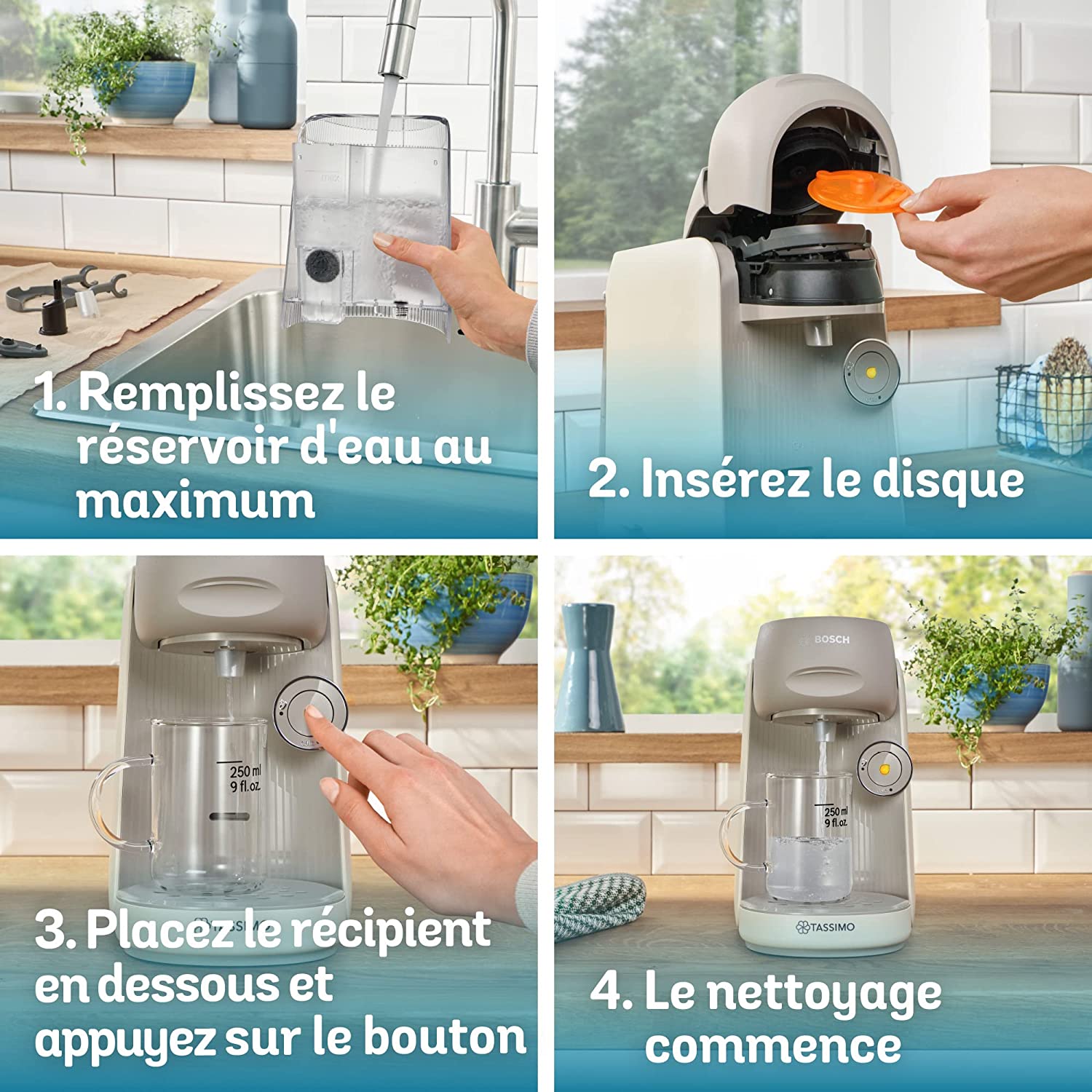 max

1. Remplissez le réservoir d'eau au maximum

2. Insérez le disque

250 ml
9 fl.oz.

3. Placez le récipient en dessous et appuyez sur le bouton

BOSCH

250 ml
9 fl.oz.

TASSIMO

4. Le nettoyage commence