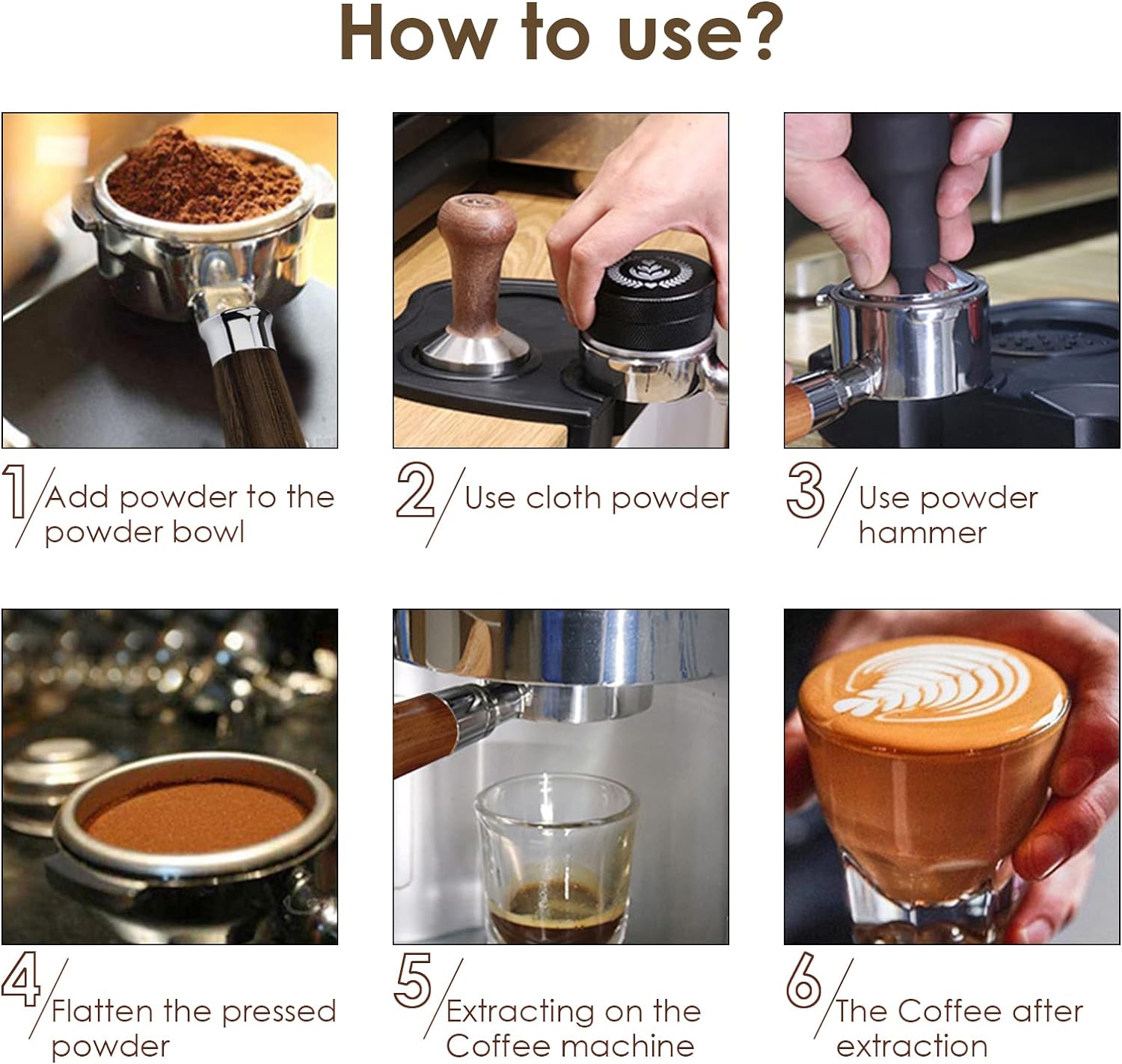 How to use?

1 Add powder to the powder bowl

2 Use cloth powder

3 Use powder hammer

4 Flatten the pressed powder

5 Extracting on the Coffee machine

6 The Coffee after extraction