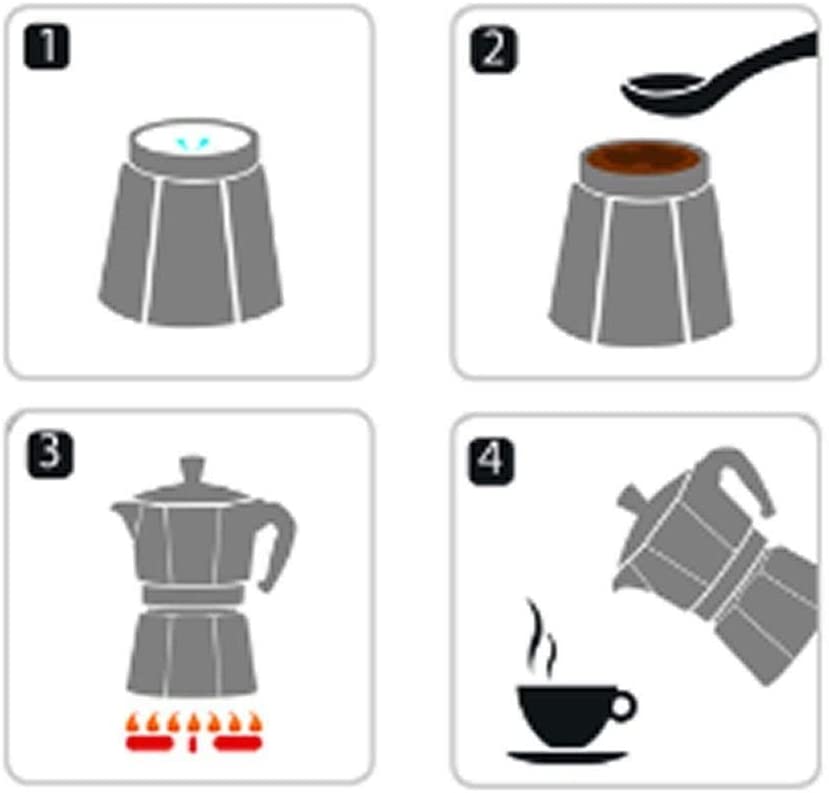 1

2

3

4