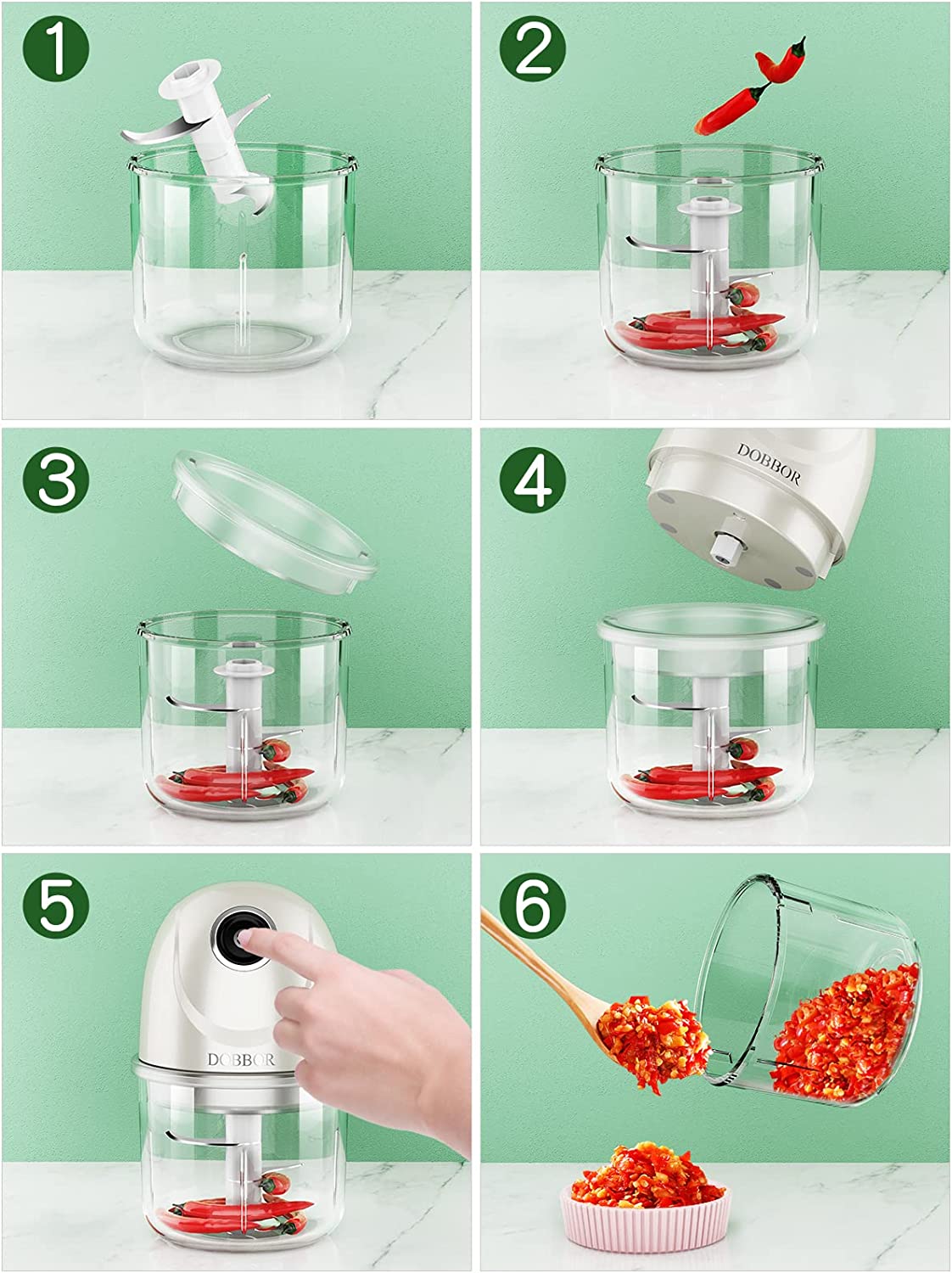 1

2

3

4

DOBBOR

5

DOBBOR

6