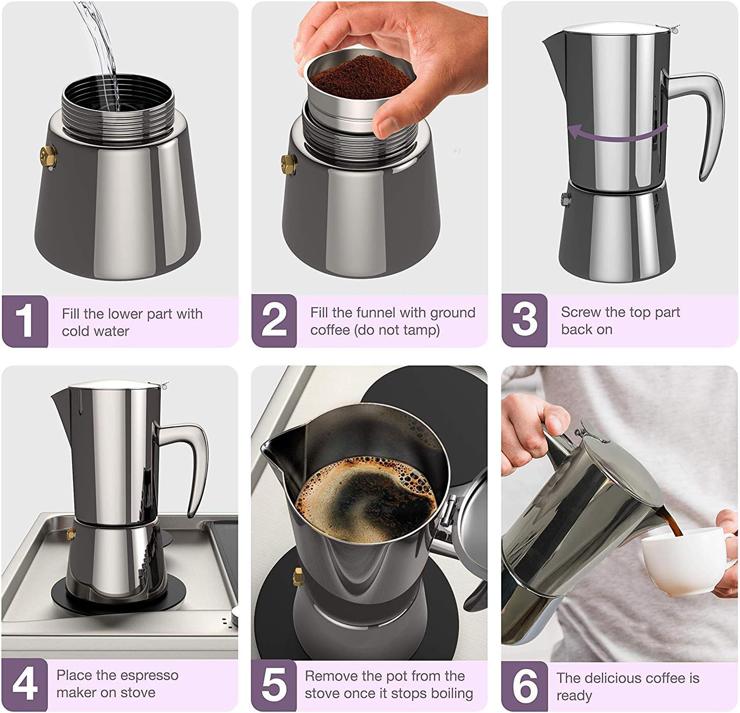 1 Fill the lower part with cold water

2 Fill the funnel with ground coffee (do not tamp)

3 Screw the top part back on

4 Place the espresso maker on stove

5 Remove the pot from the stove once it stops boiling

6 The delicious coffee is ready