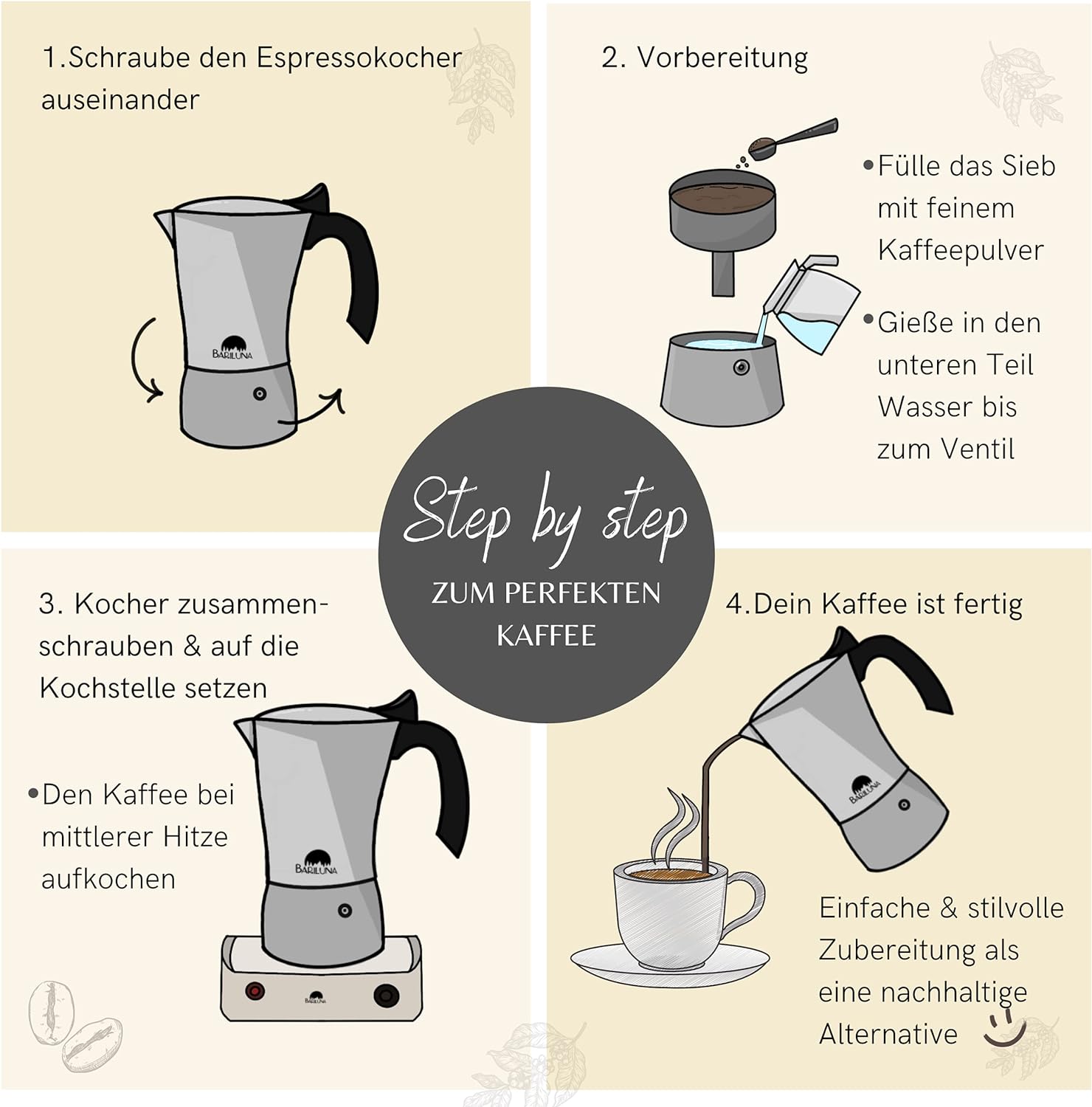 1.Schraube den Espressokocher auseinander

BARILUNA

2. Vorbereitung

•Fülle das Sieb mit feinem Kaffeepulver

•Gieße in den unteren Teil Wasser bis zum Ventil

Step by step
ZUM PERFEKTEN KAFFEE

3. Kocher zusammenschrauben & auf die Kochstelle setzen

•Den Kaffee bei mittlerer Hitze aufkochen

BARILUNA

BARILUNA

4.Dein Kaffee ist fertig

BARILUNA

Einfache & stilvolle Zubereitung als eine nachhaltige Alternative