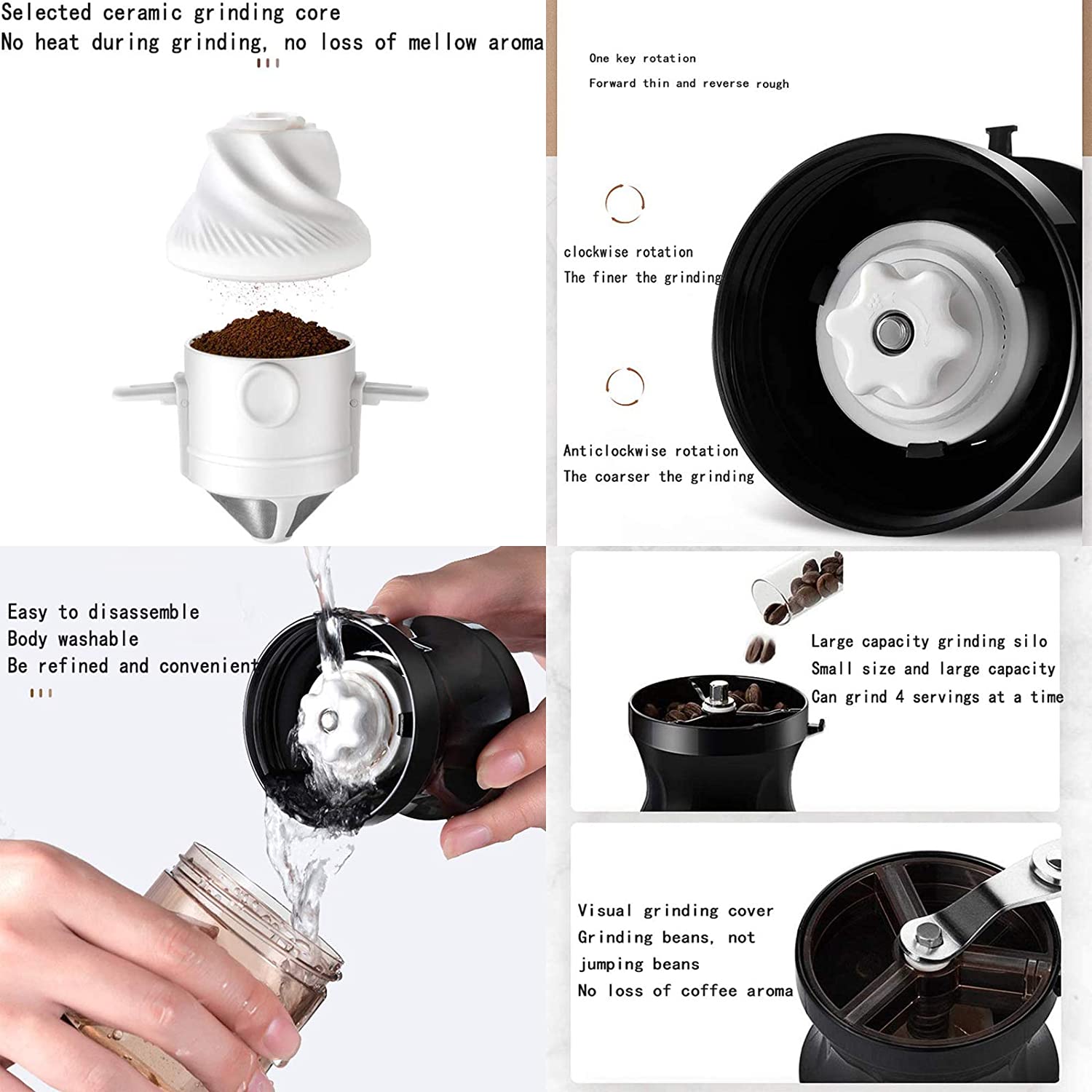 Selected ceramic grinding core
No heat during grinding, no loss of mellow aroma

One key rotation
Forward thin and reverse rough

clockwise rotation
The finer the grinding

Anticlockwise rotation
The coarser the grinding

Easy to disassemble
Body washable
Be refined and convenient

Large capacity grinding silo
Small size and large capacity
Can grind 4 servings at a time

Visual grinding cover
Grinding beans, not jumping beans
No loss of coffee aroma