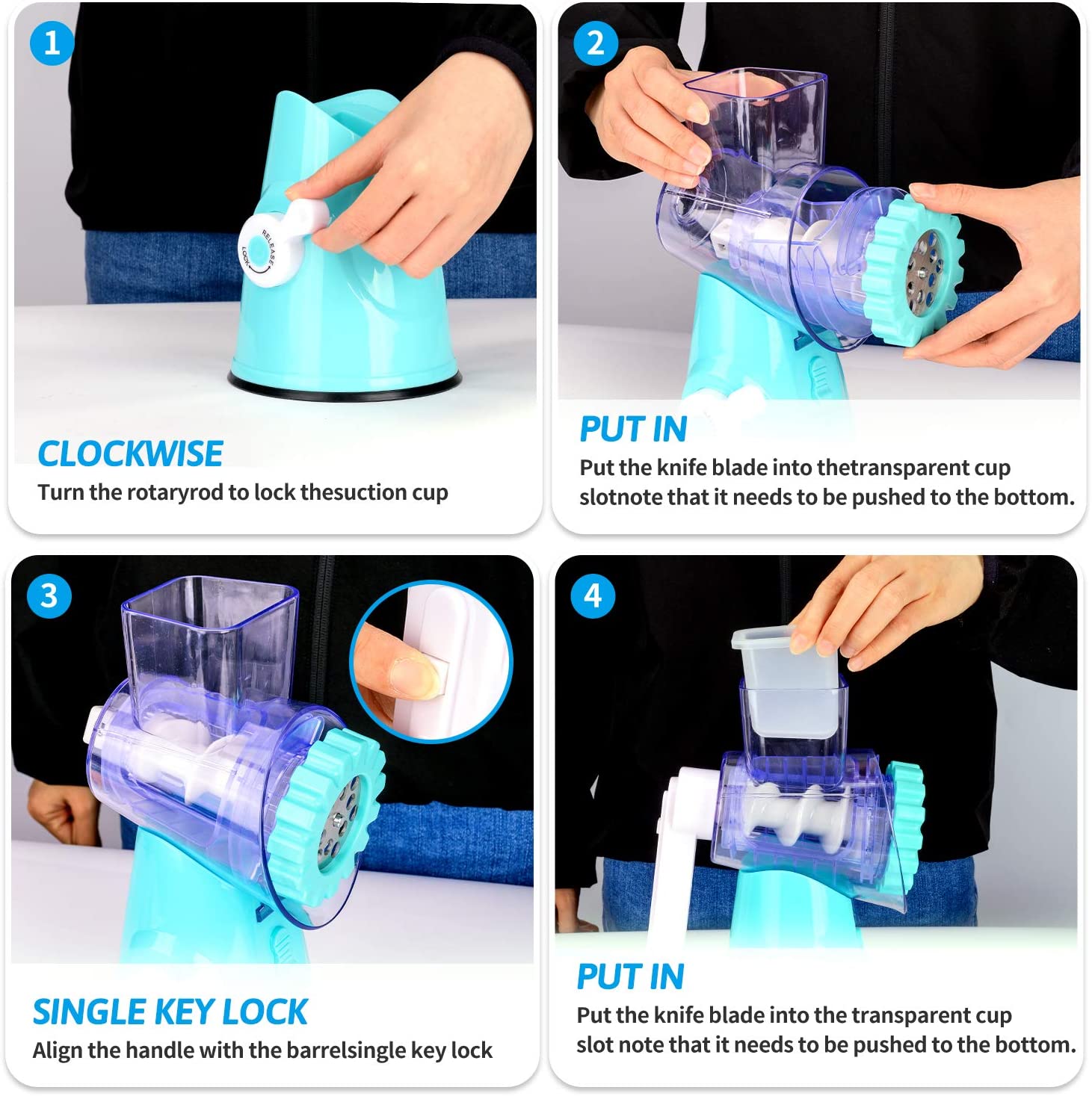 1

RELEASE
LOCK

CLOCKWISE
Turn the rotaryrod to lock thesuction cup

2

PUT IN
Put the knife blade into thetransparent cup slotnote that it needs to be pushed to the bottom.

3

SINGLE KEY LOCK
Align the handle with the barrelsingle key lock

4

PUT IN
Put the knife blade into the transparent cup slot note that it needs to be pushed to the bottom.