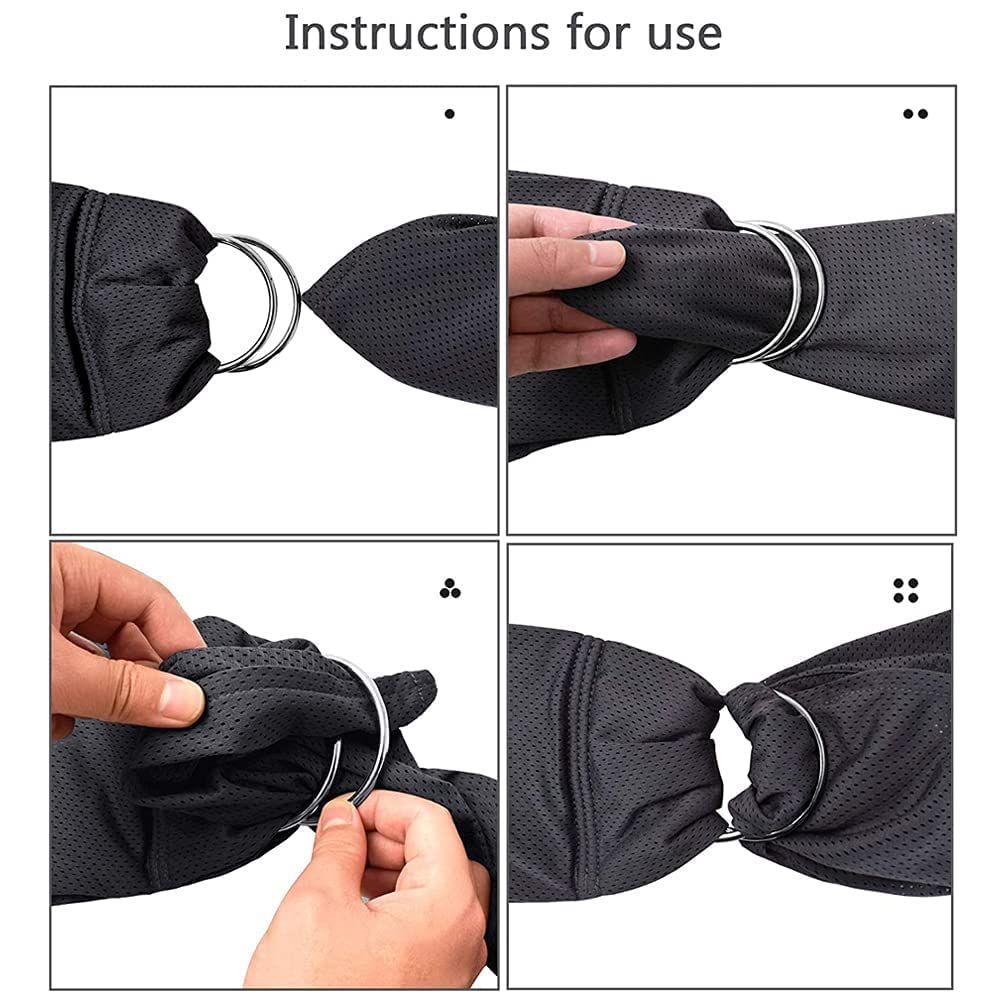 Instructions for use