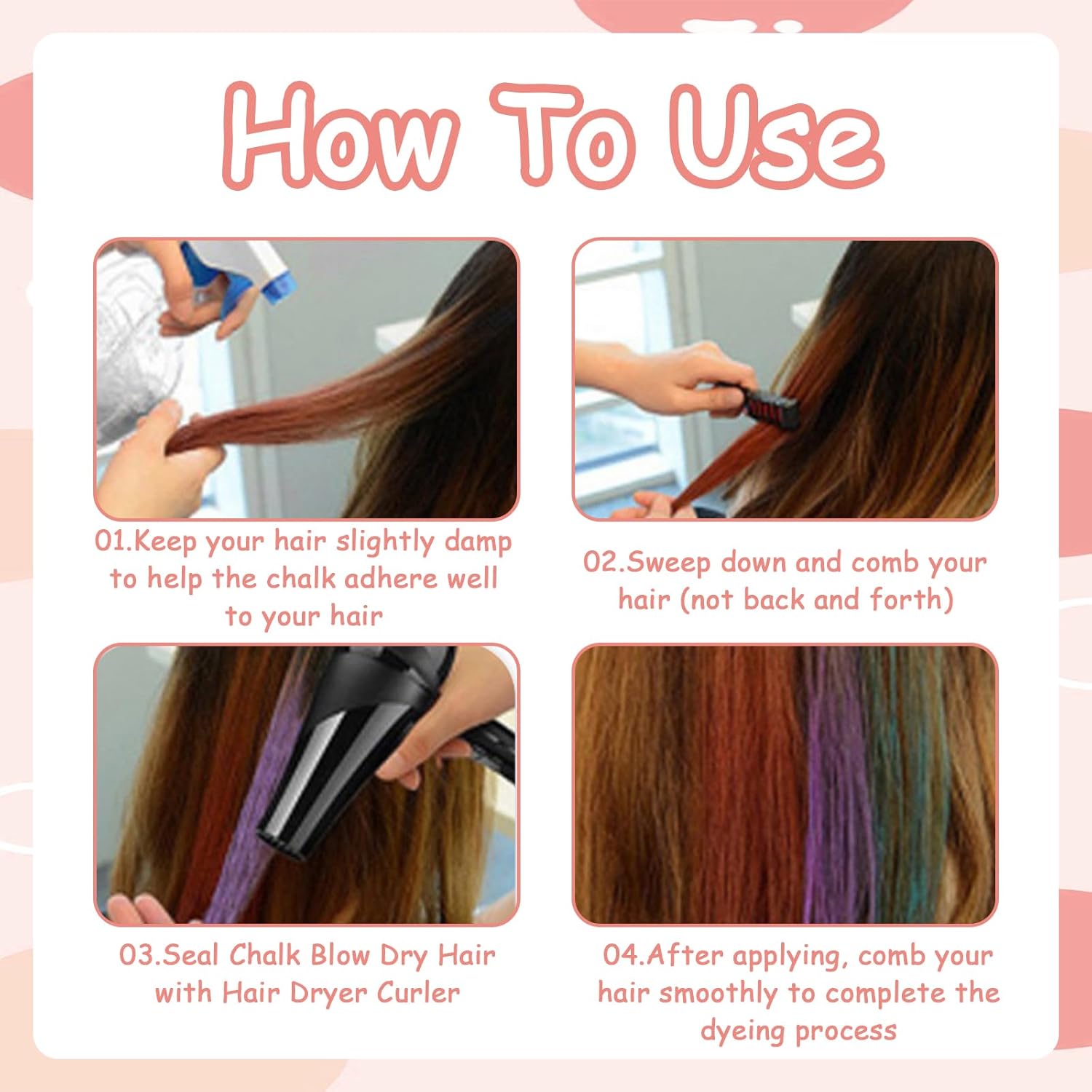 How To Use

01.Keep your hair slightly damp to help the chalk adhere well to your hair

02.Sweep down and comb your hair (not back and forth)

03.Seal Chalk Blow Dry Hair with Hair Dryer Curler

04.After applying, comb your hair smoothly to complete the dyeing process