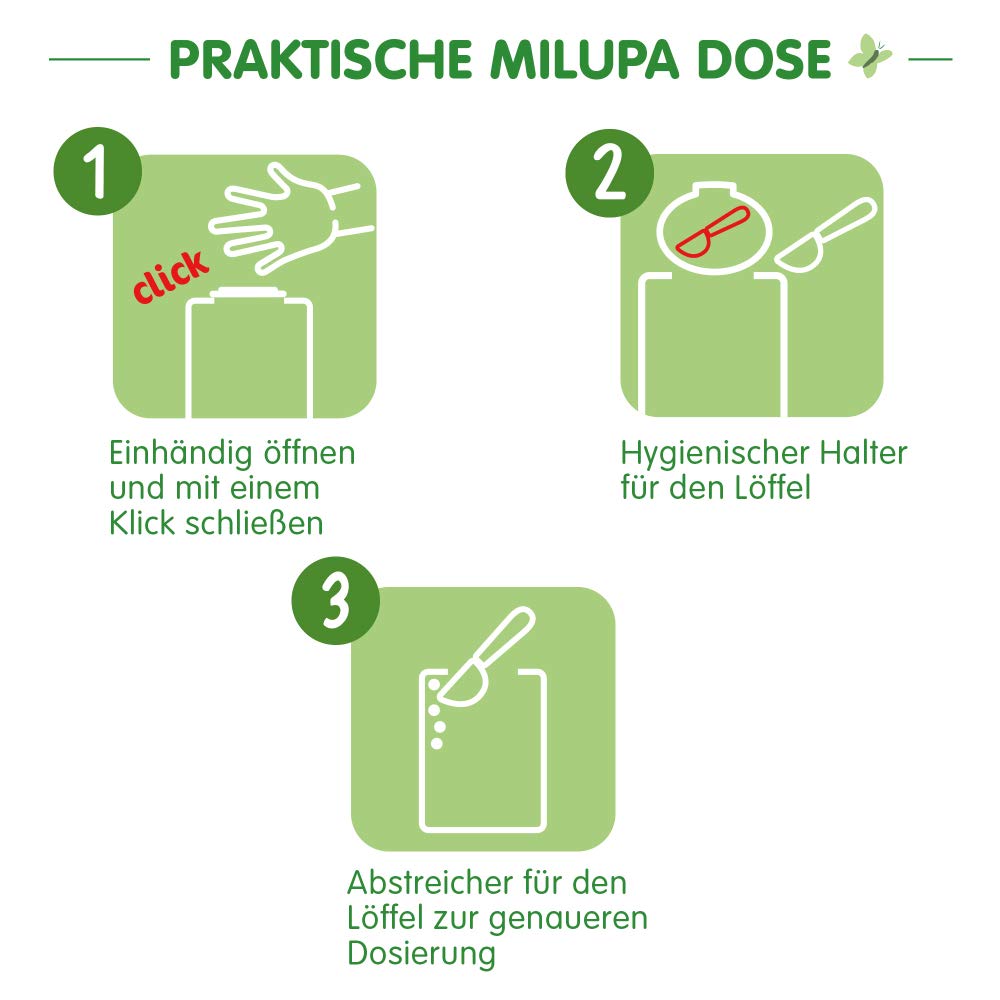 PRAKTISCHE MILUPA DOSE

1

click

Einhändig öffnen und mit einem Klick schließen

2

Hygienischer Halter für den Löffel

3

Abstreicher für den Löffel zur genaueren Dosierung