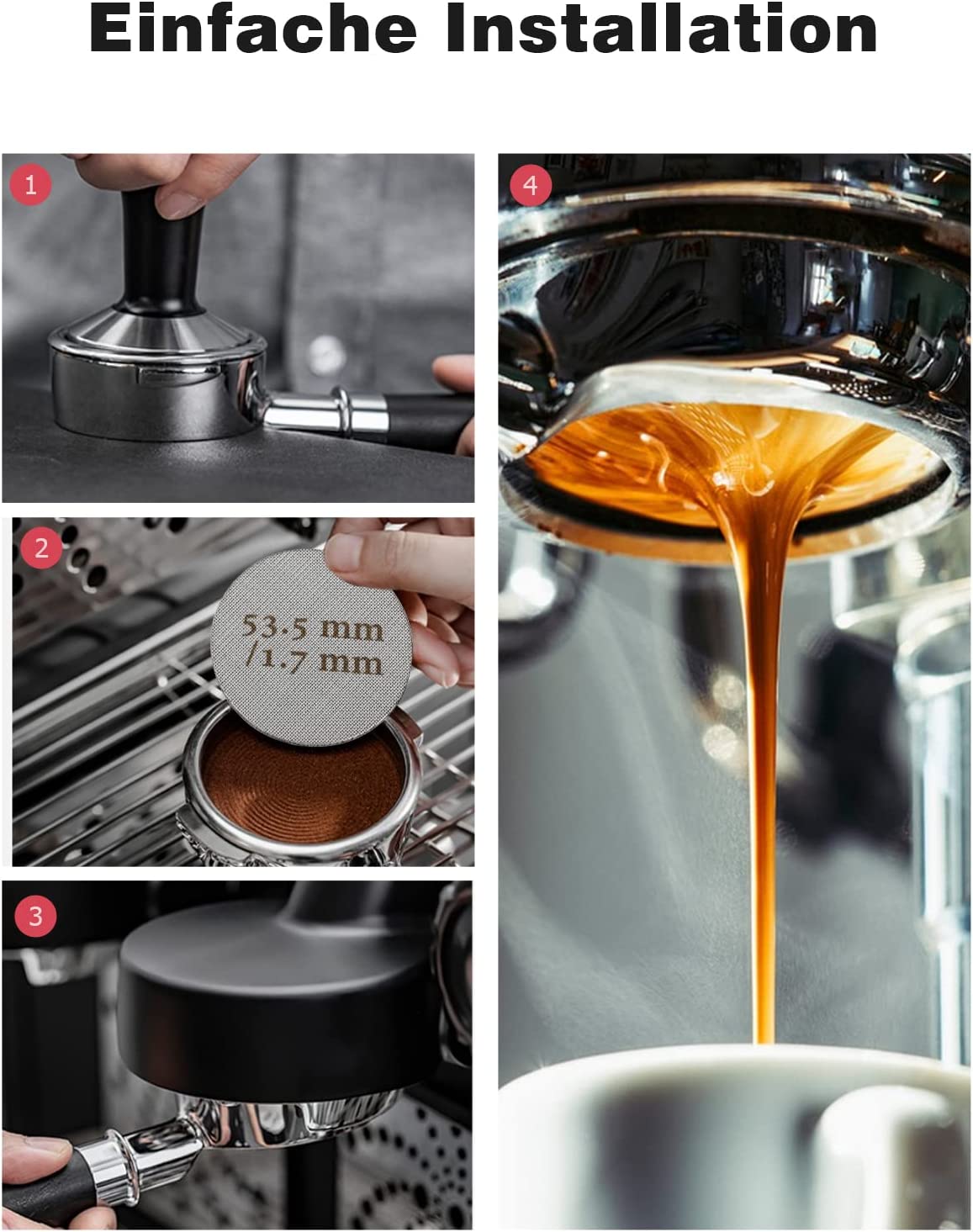 Einfache Installation

1

2

53.5 mm
/1.7 mm

3

4