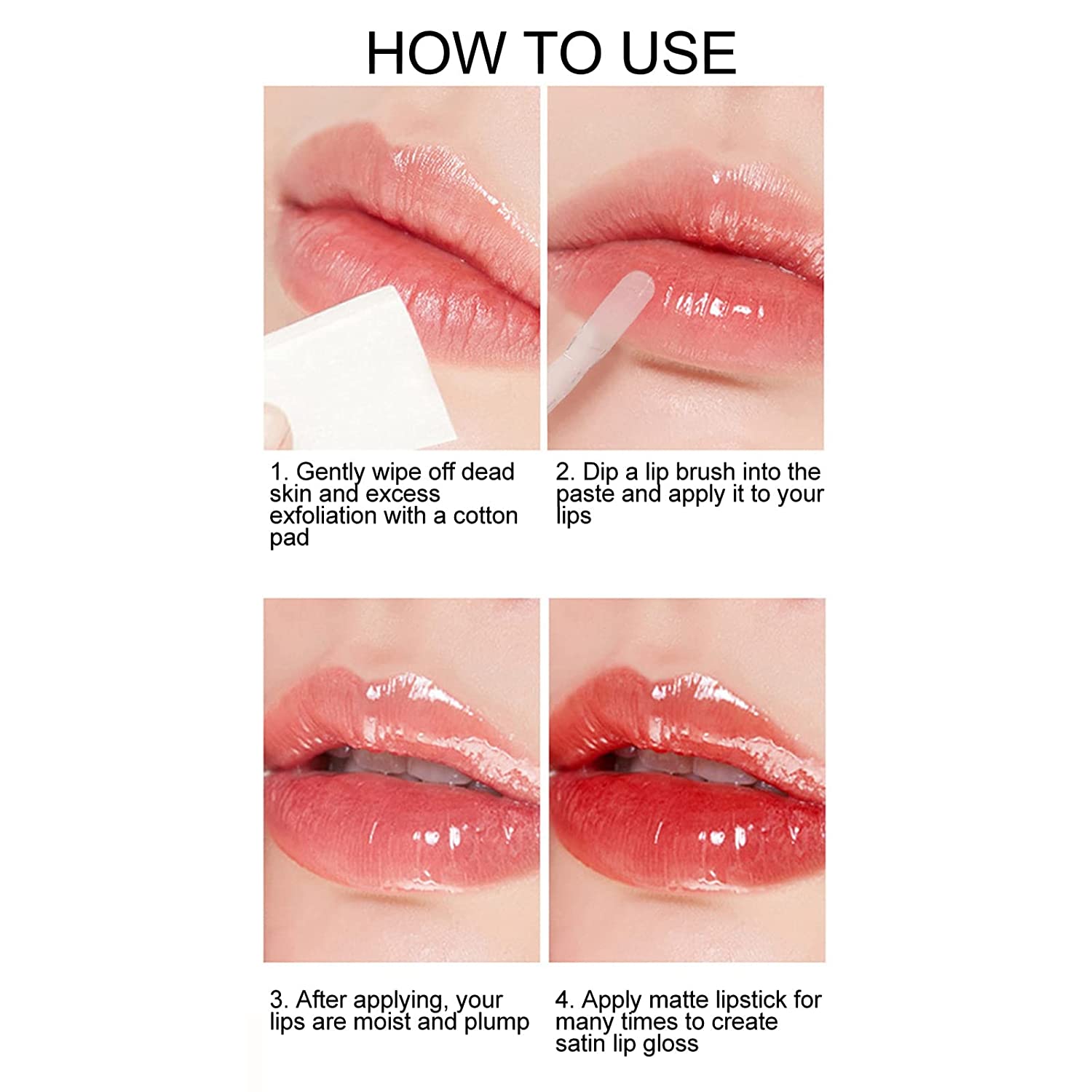 HOW TO USE

1. Gently wipe off dead skin and excess exfoliation with a cotton pad

2. Dip a lip brush into the paste and apply it to your lips

3. After applying, your lips are moist and plump

4. Apply matte lipstick for many times to create satin lip gloss