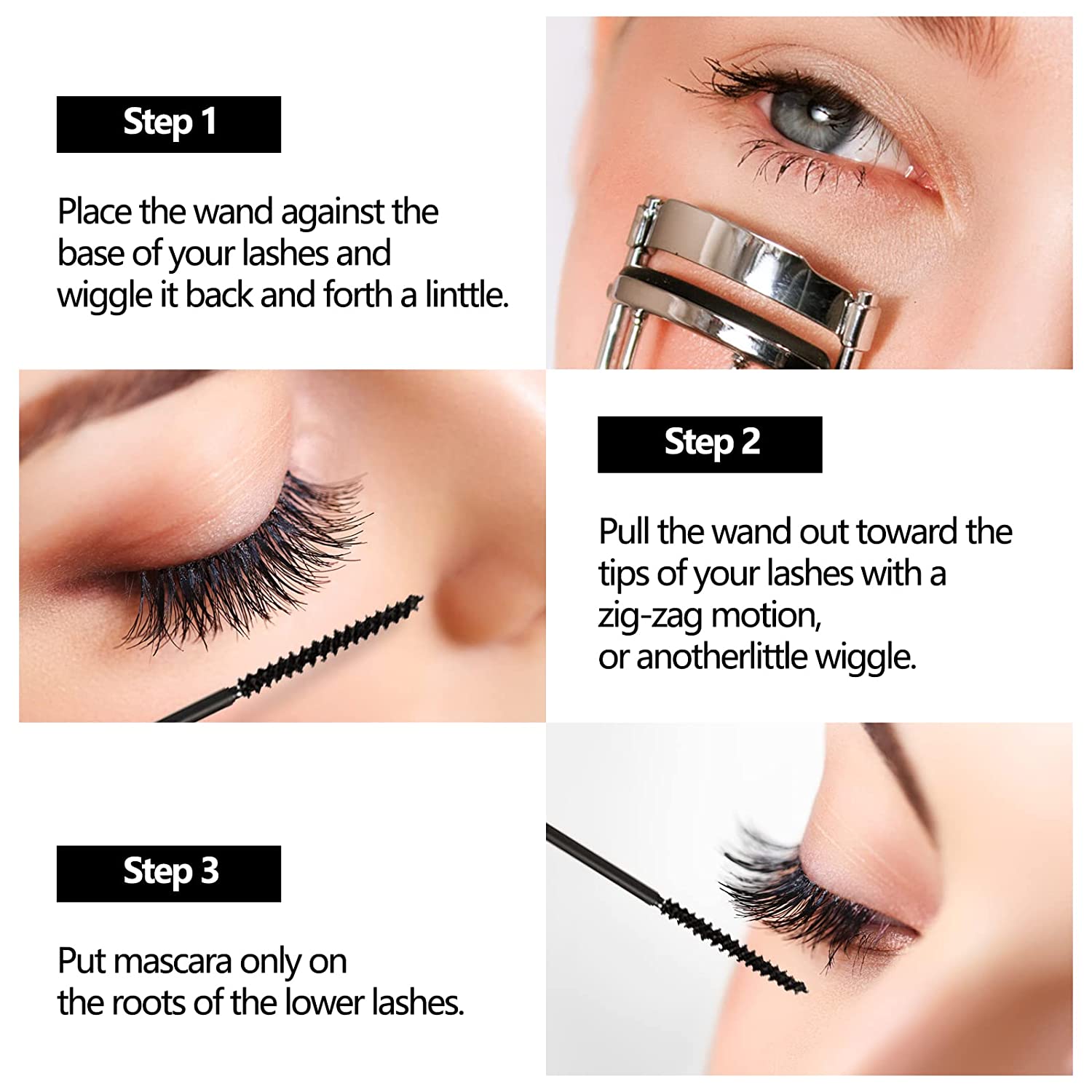 Step 1

Place the wand against the base of your lashes and wiggle it back and forth a linttle.

Step 2

Pull the wand out toward the tips of your lashes with a zig-zag motion, or anotherlittle wiggle.

Step 3

Put mascara only on the roots of the lower lashes.