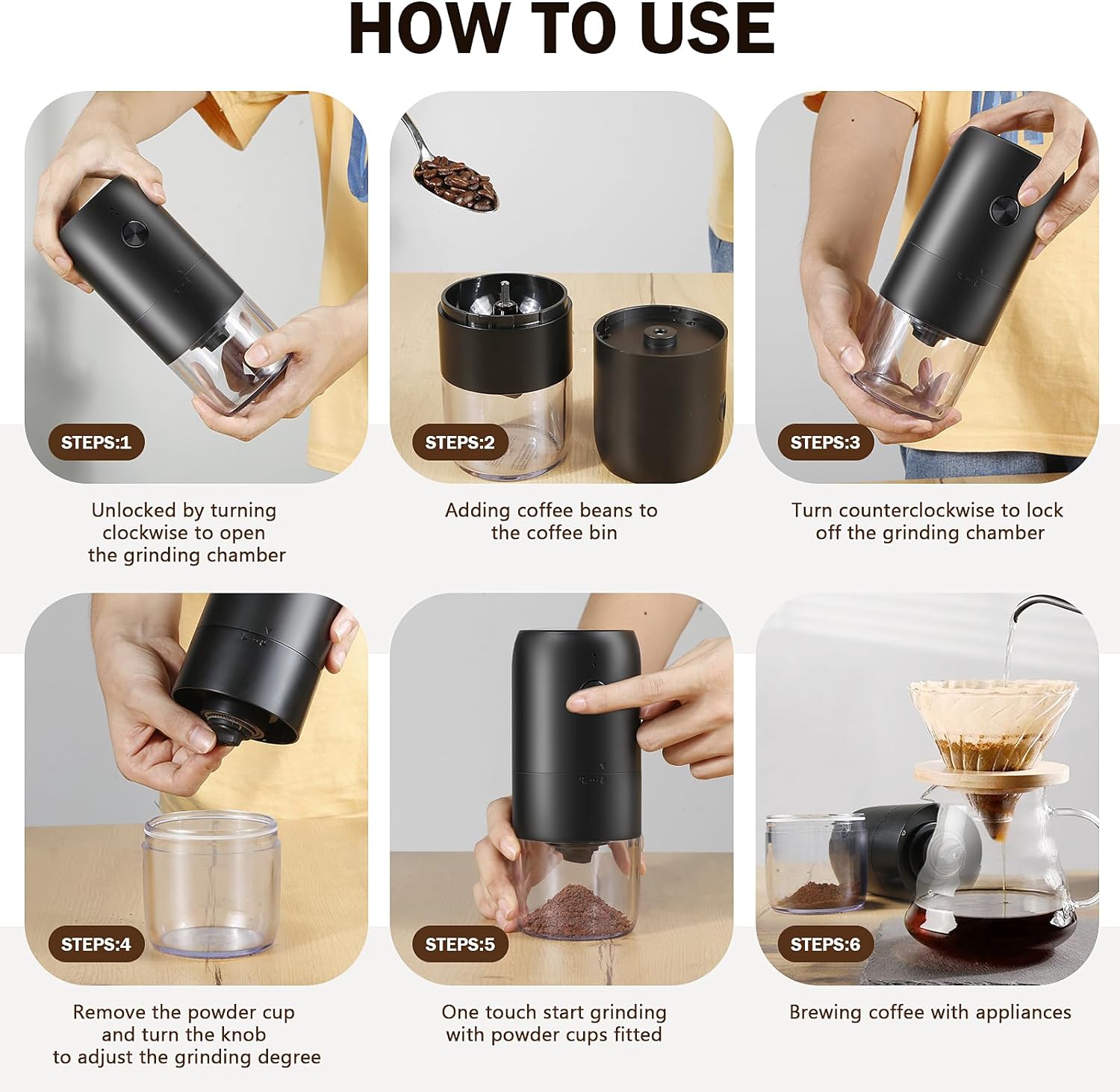 HOW TO USE

STEPS:1

Unlocked by turning clockwise to open the grinding chamber

STEPS:2

Adding coffee beans to the coffee bin

STEPS:3

Turn counterclockwise to lock off the grinding chamber

STEPS:4

Remove the powder cup and turn the knob to adjust the grinding degree

STEPS:5

One touch start grinding with powder cups fitted

STEPS:6

Brewing coffee with appliances