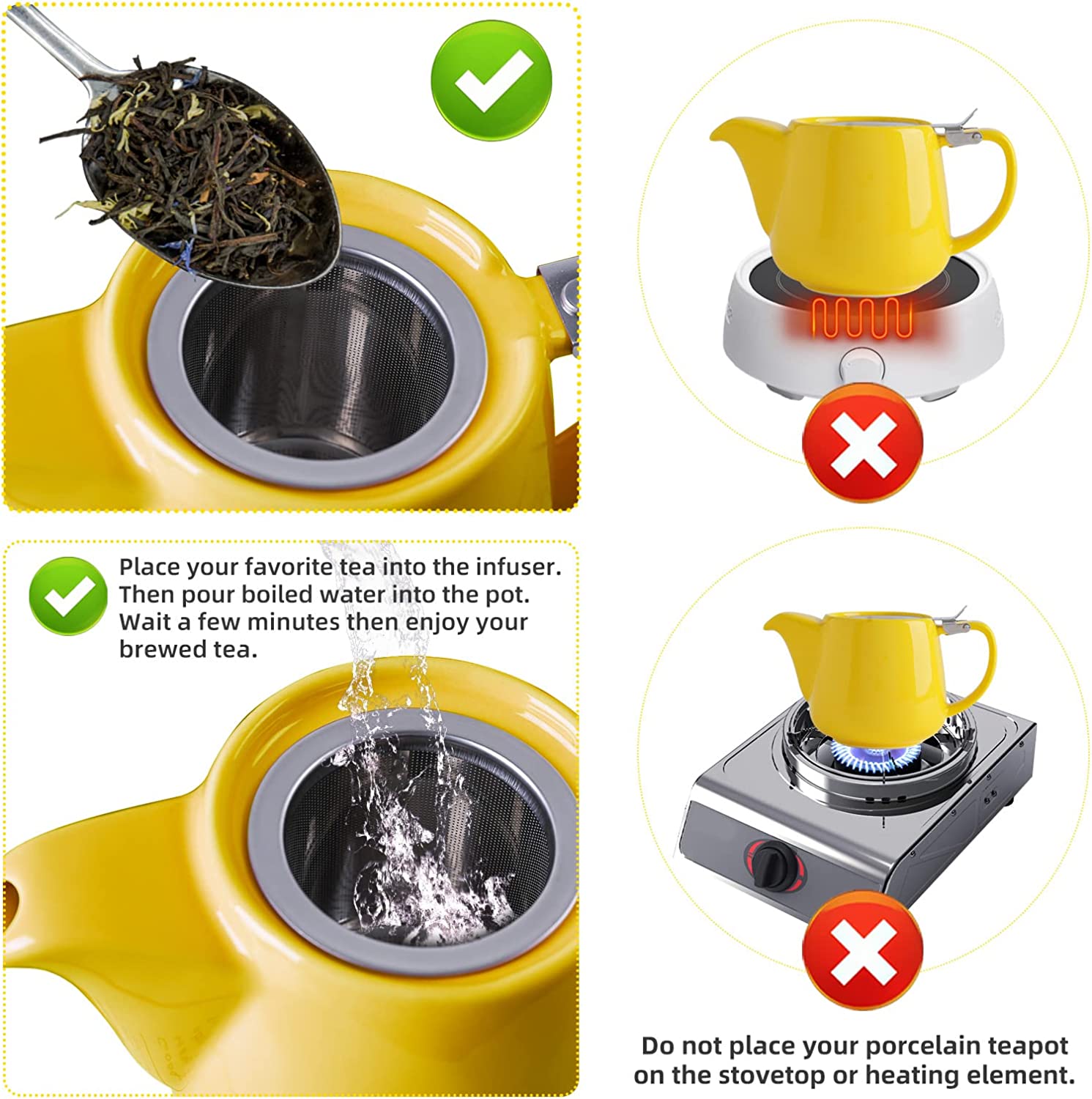 Place your favorite tea into the infuser. Then pour boiled water into the pot. Wait a few minutes then enjoy your brewed tea.

Do not place your porcelain teapot on the stovetop or heating element.