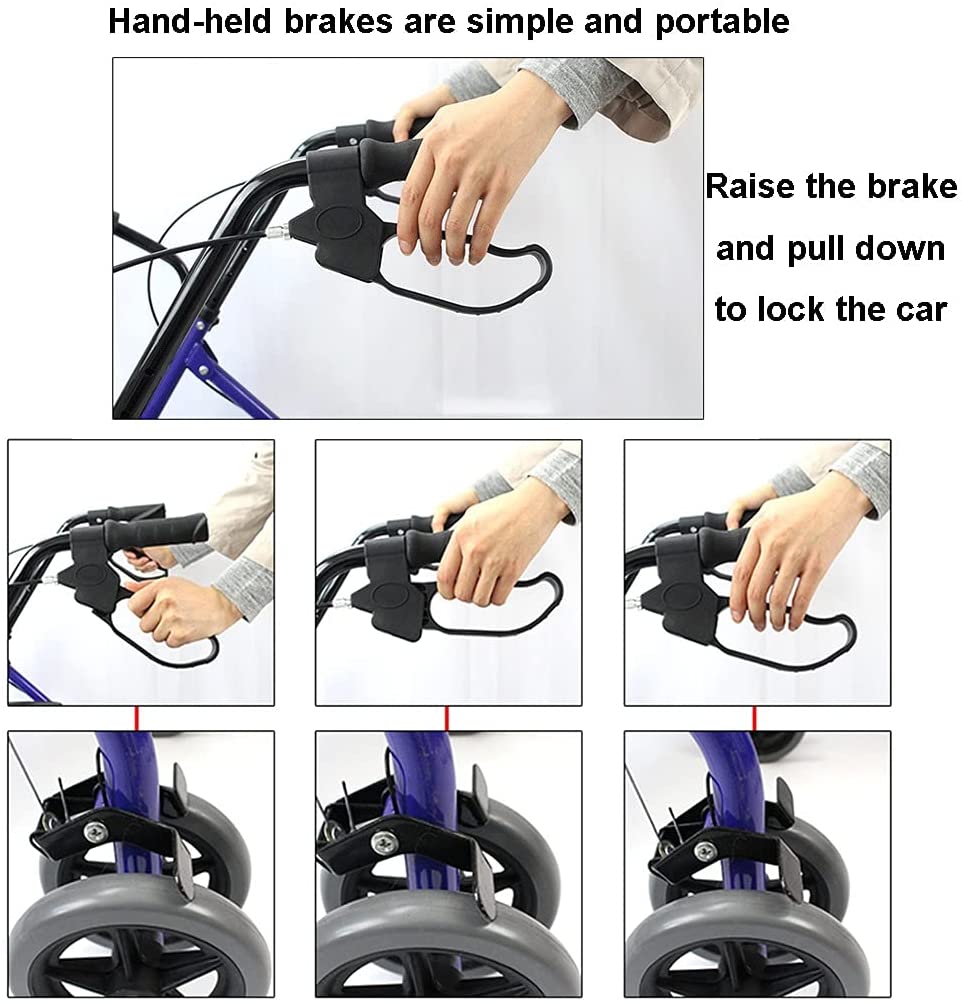 Hand-held brakes are simple and portable

Raise the brake and pull down to lock the car