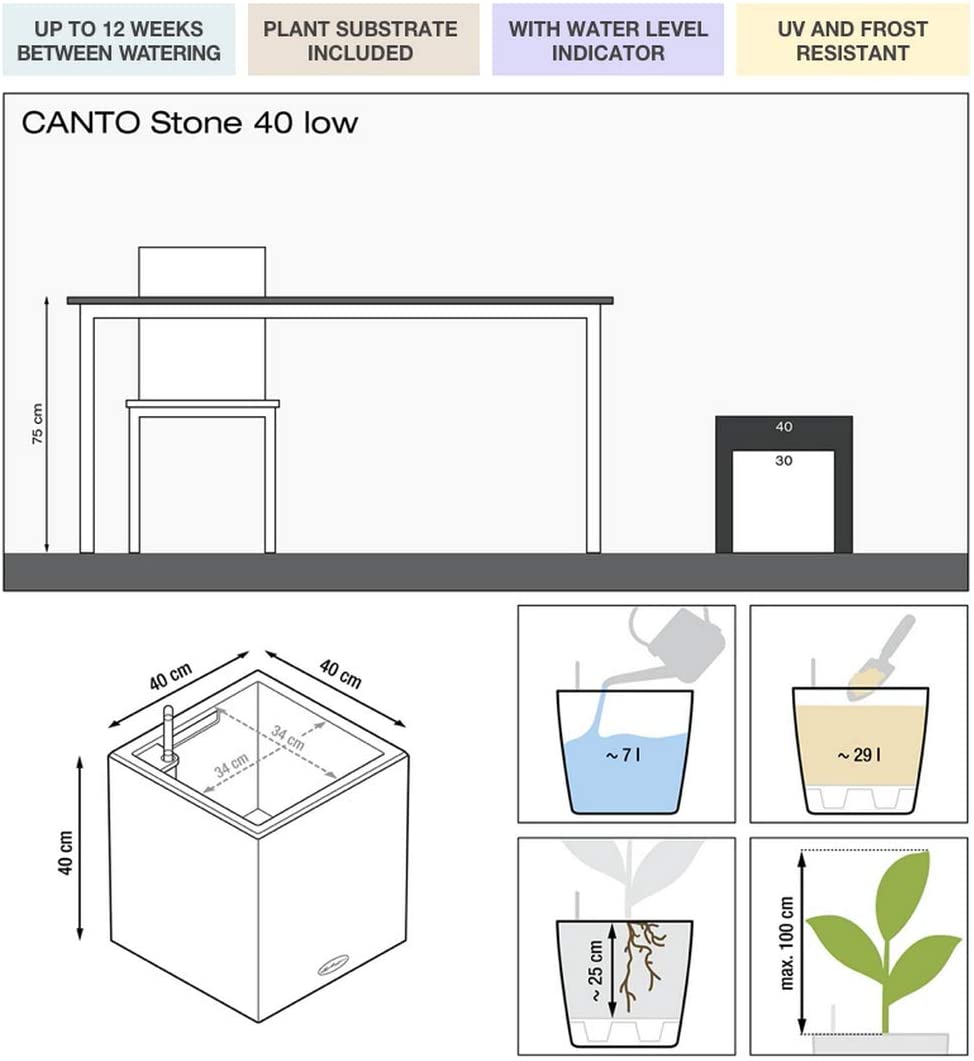 UP TO 12 WEEKS BETWEEN WATERING

PLANT SUBSTRATE INCLUDED

WITH WATER LEVEL INDICATOR

UV AND FROST RESISTANT

CANTO Stone 40 low

75 cm

40

30

40 cm

40 cm

34 cm

34 cm

40 cm

~ 7 l

~ 29 l

~ 25 cm

max. 100 cm