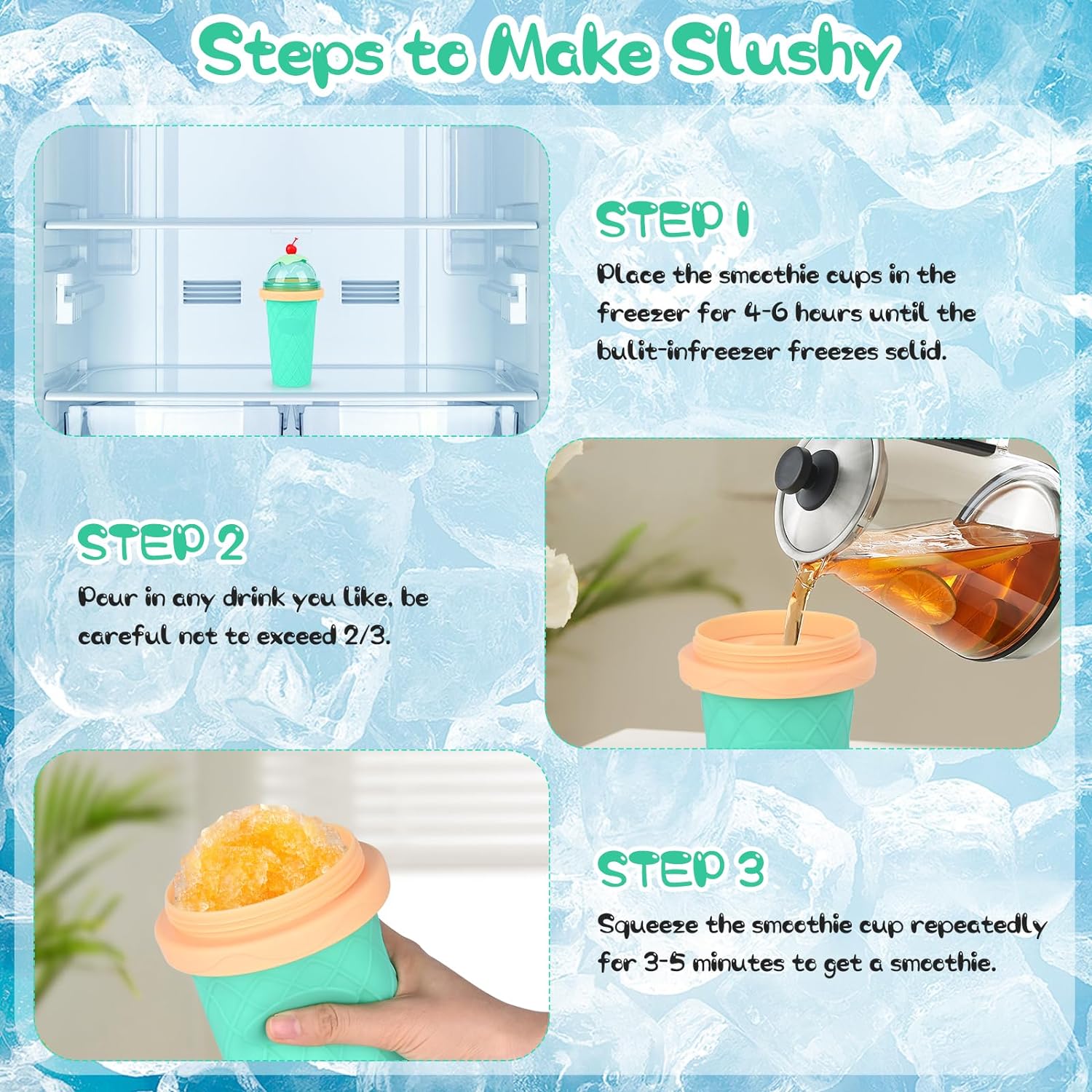 Steps to Make Slushy

STEP 1

Place the smoothie cups in the freezer for 4-6 hours until the bulit-infreezer freezes solid.

STEP 2

Pour in any drink you like, be careful not to exceed 2/3.

STEP 3

Squeeze the smoothie cup repeatedly for 3-5 minutes to get a smoothie.