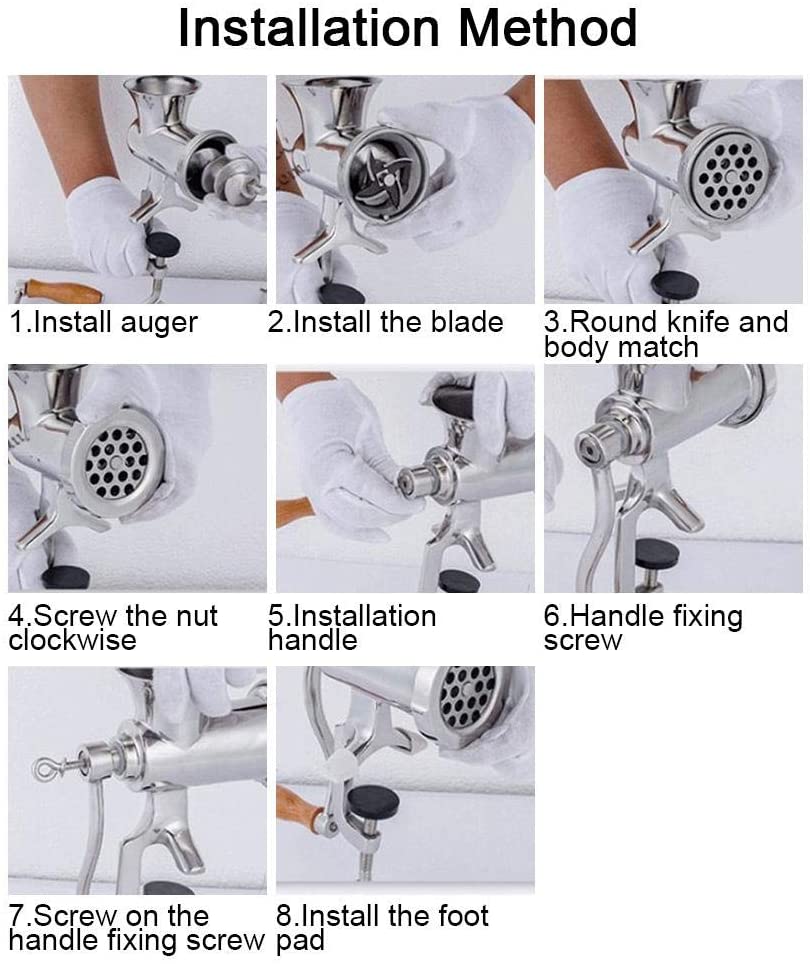 Installation Method

1.Install auger

2.Install the blade

3.Round knife and body match

4.Screw the nut clockwise

5.Installation handle

6.Handle fixing screw

7.Screw on the handle fixing screw

8.Install the foot pad