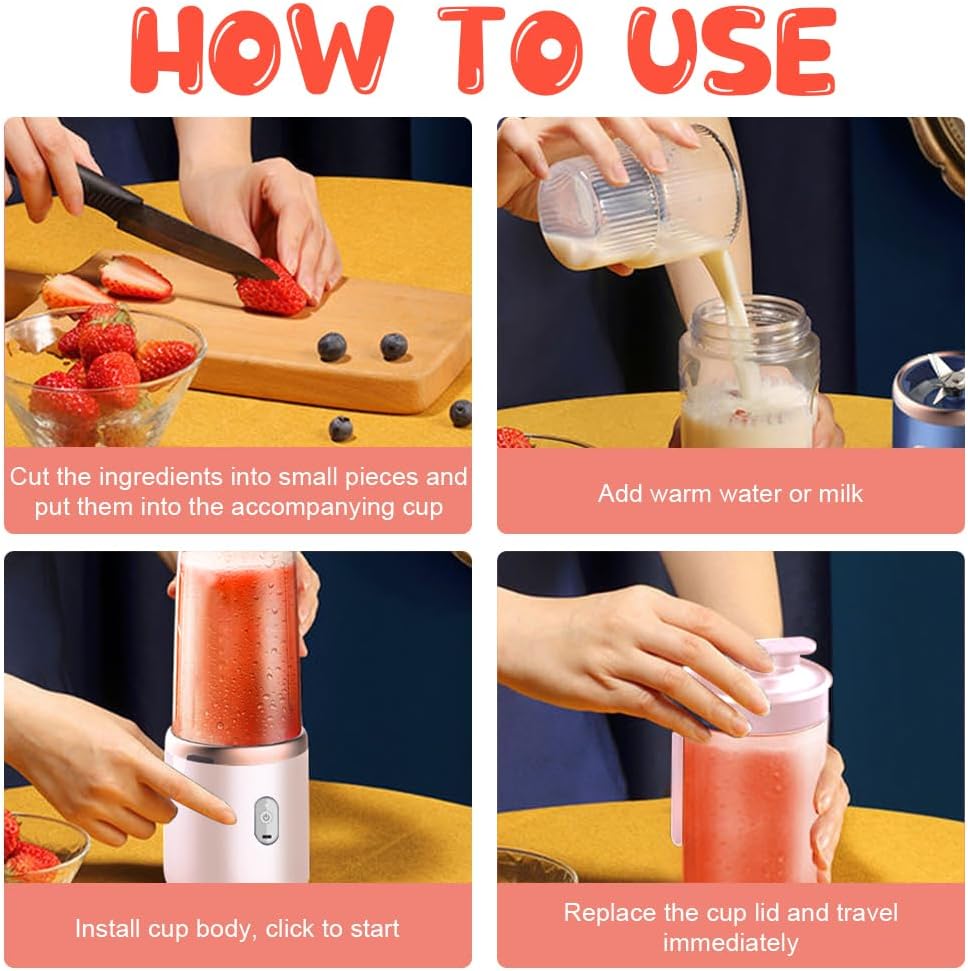 HOW TO USE

Cut the ingredients into small pieces and put them into the accompanying cup

Add warm water or milk

Install cup body, click to start

Replace the cup lid and travel immediately