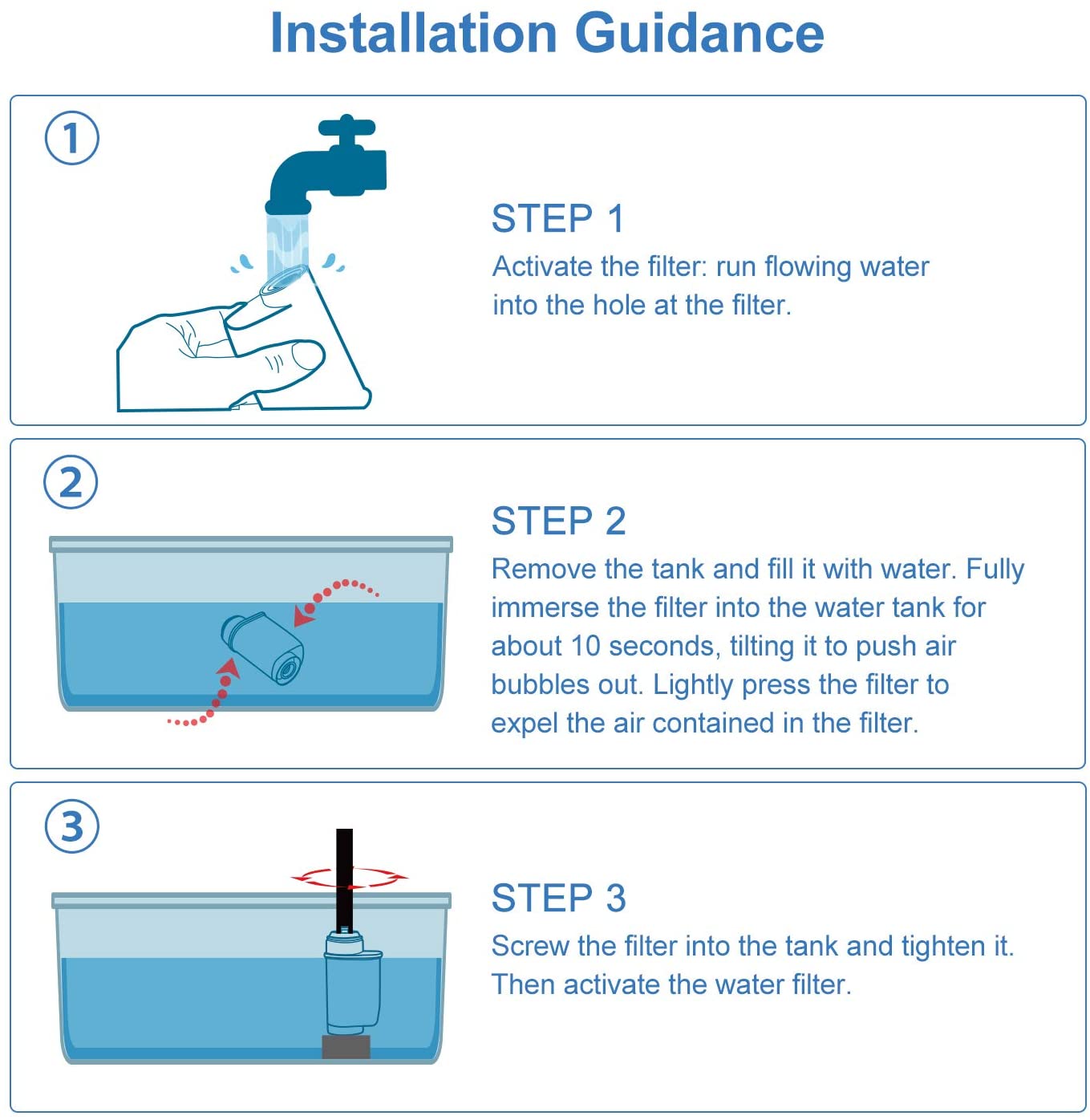 Installation Guidance

1

STEP 1
Activate the filter: run flowing water into the hole at the filter.

2

STEP 2
Remove the tank and fill it with water. Fully immerse the filter into the water tank for about 10 seconds, tilting it to push air bubbles out. Lightly press the filter to expel the air contained in the filter.

3

STEP 3
Screw the filter into the tank and tighten it. Then activate the water filter.