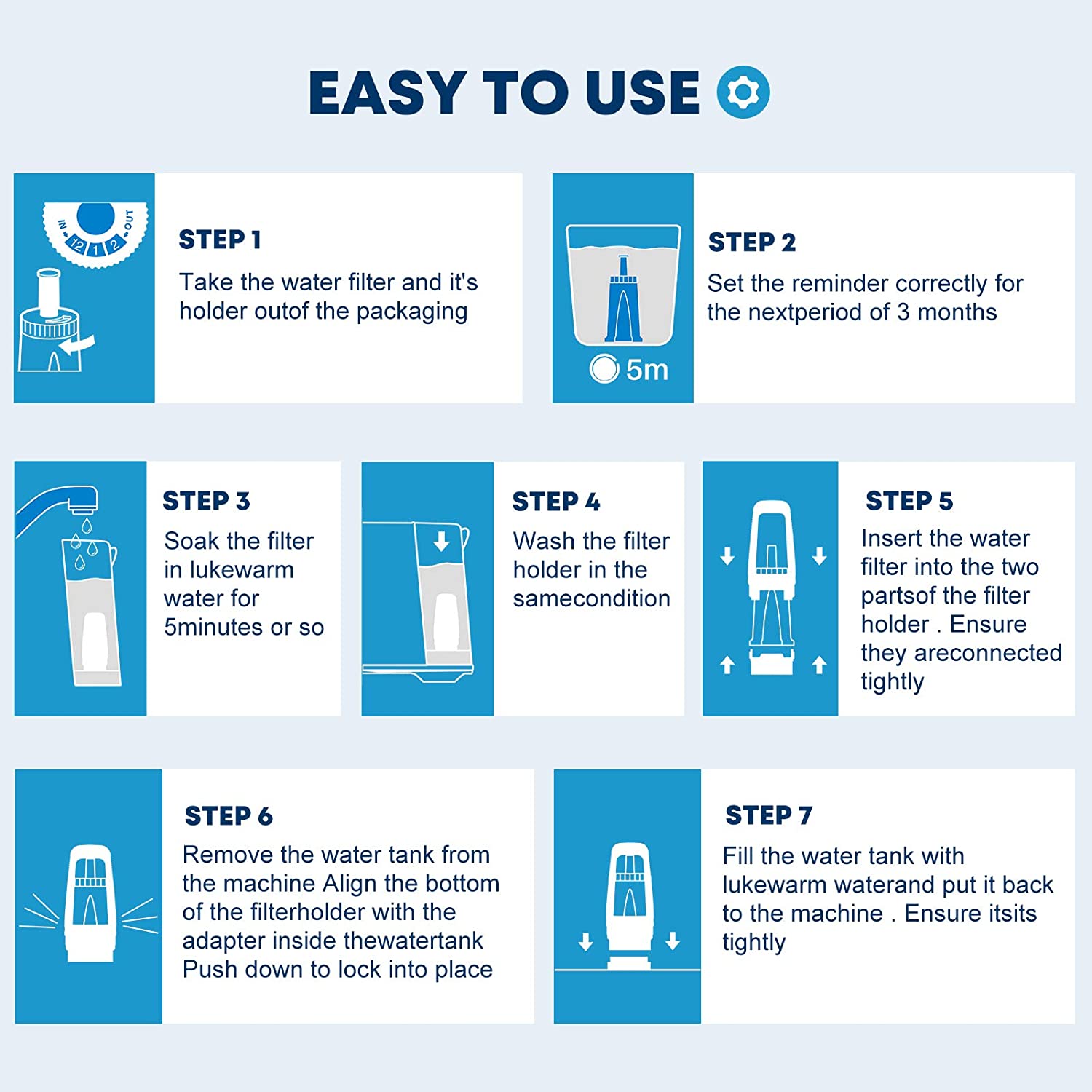 EASY TO USE

IN 12 1 2 OUT

STEP 1
Take the water filter and it's holder outof the packaging

5m

STEP 2
Set the reminder correctly for the nextperiod of 3 months

STEP 3
Soak the filter in lukewarm water for 5minutes or so

STEP 4
Wash the filter holder in the samecondition

STEP 5
Insert the water filter into the two partsof the filter holder . Ensure they areconnected tightly

STEP 6
Remove the water tank from the machine Align the bottom of the filterholder with the adapter inside thewatertank Push down to lock into place

STEP 7
Fill the water tank with lukewarm waterand put it back to the machine . Ensure itsits tightly