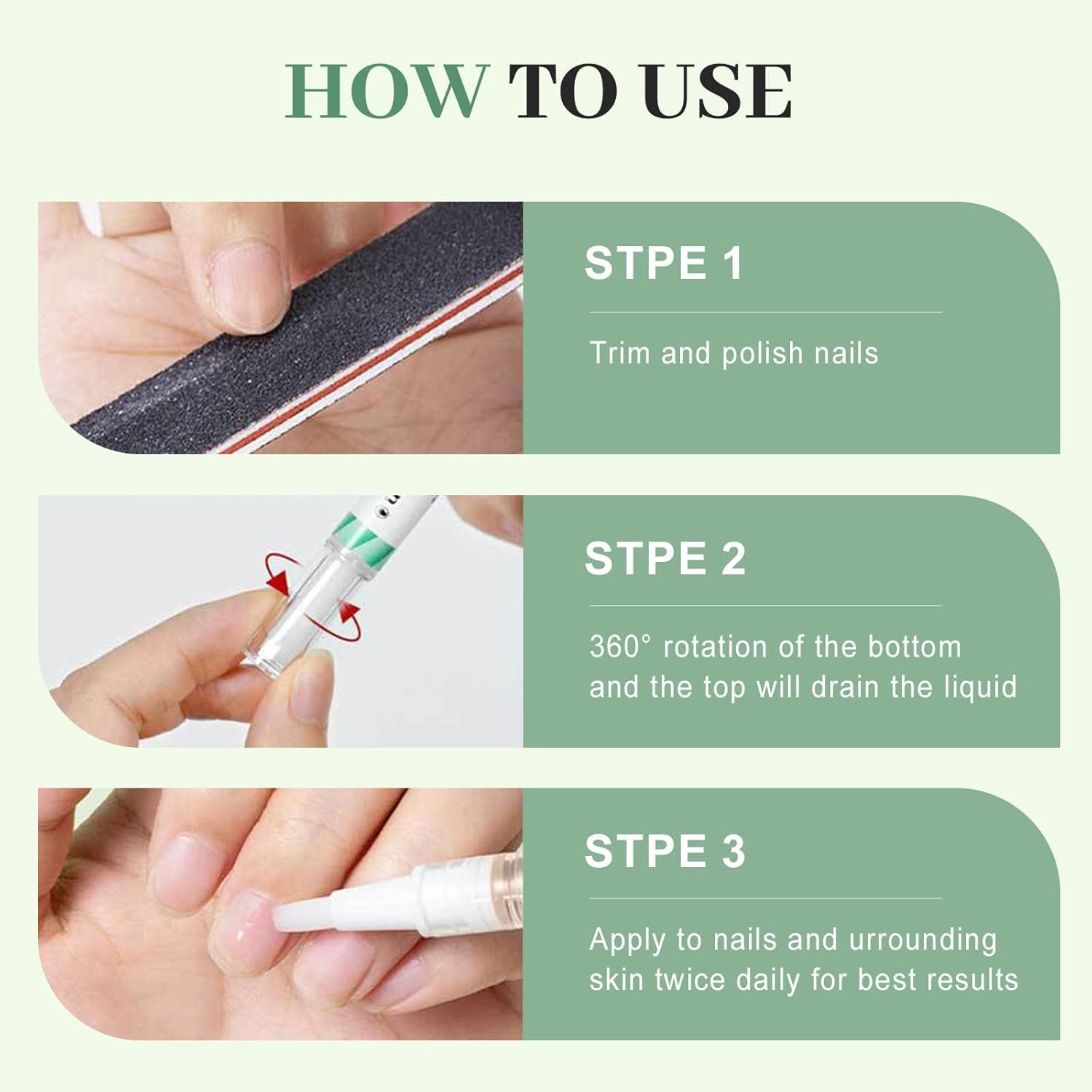 HOW TO USE

STPE 1

Trim and polish nails

STPE 2

360° rotation of the bottom and the top will drain the liquid

STPE 3

Apply to nails and urrounding skin twice daily for best results