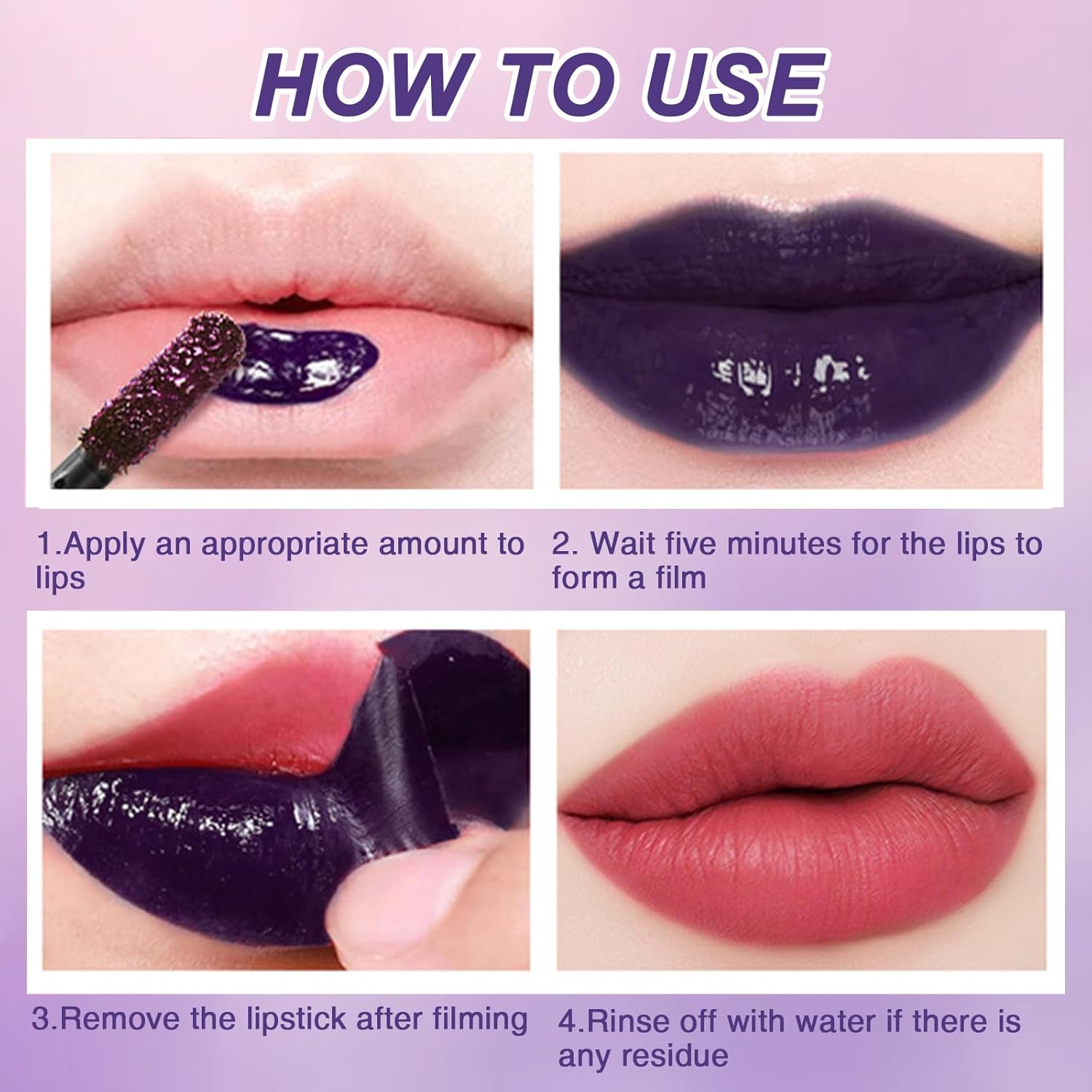 HOW TO USE

1.Apply an appropriate amount to lips

2. Wait five minutes for the lips to form a film

3.Remove the lipstick after filming

4.Rinse off with water if there is any residue