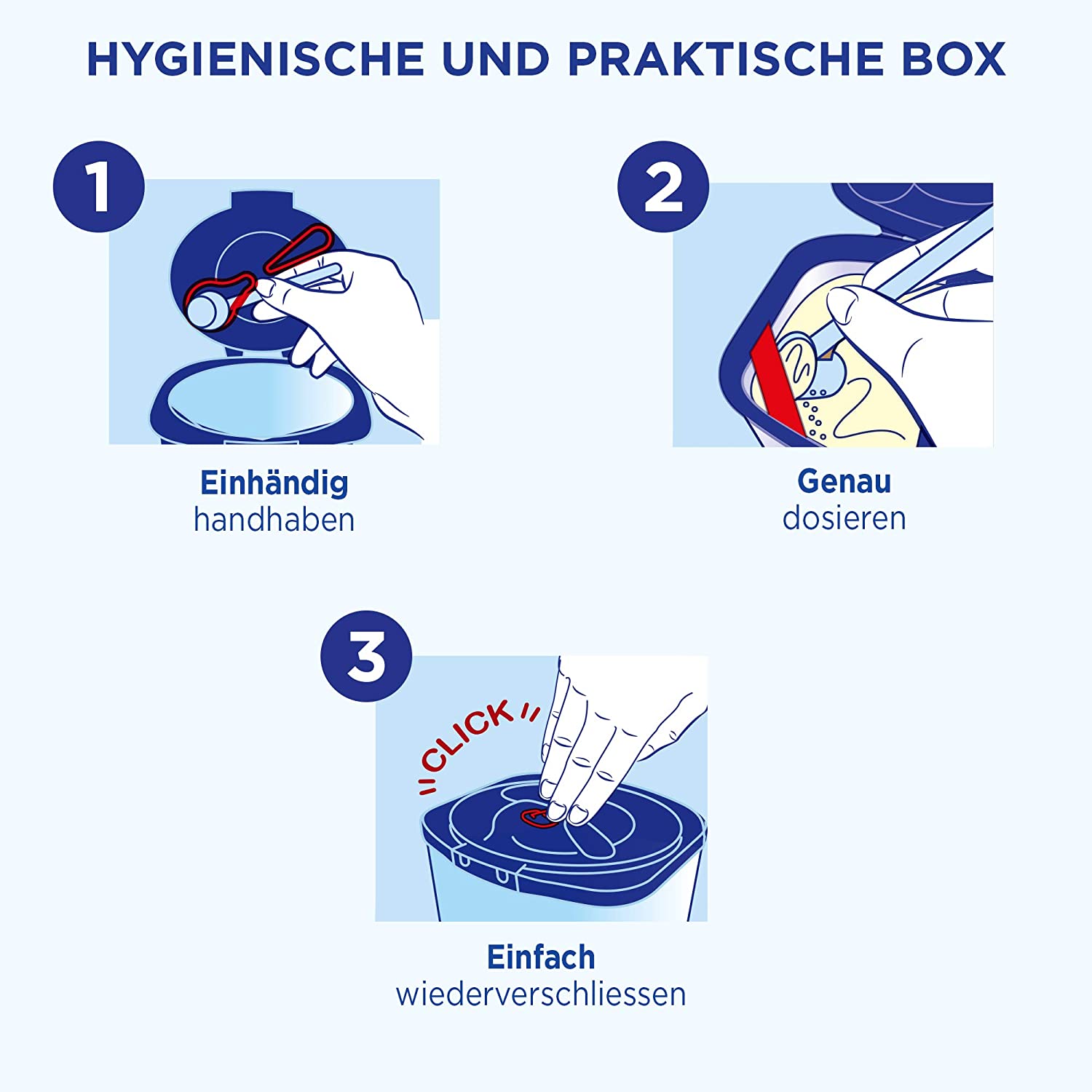 HYGIENISCHE UND PRAKTISCHE BOX

1

Einhändig
handhaben

2

Genau
dosieren

3

CLICK

Einfach
wiederverschliessen