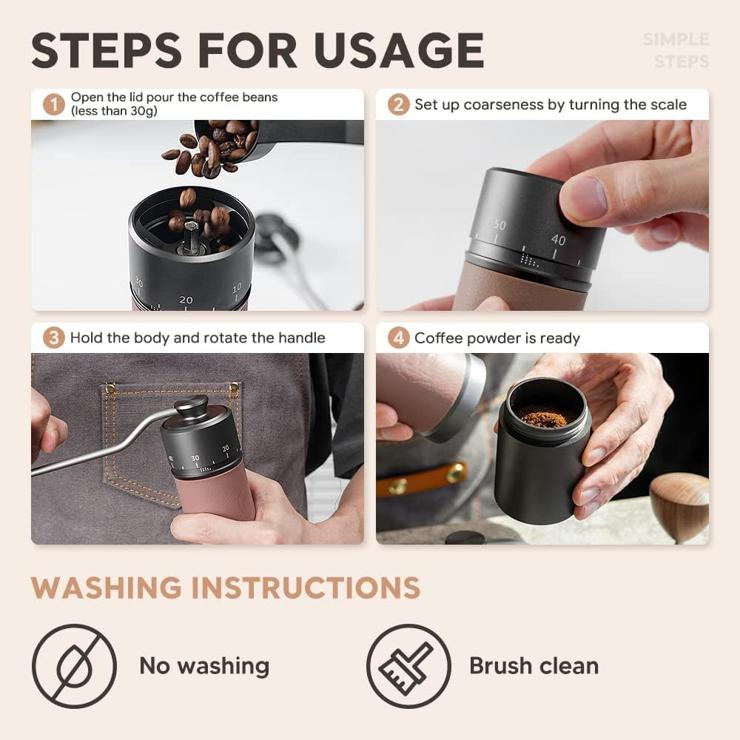 STEPS FOR USAGE

SIMPLE STEPS

1 Open the lid pour the coffee beans (less than 30g)

30 20 10

2 Set up coarseness by turning the scale

50 40

3 Hold the body and rotate the handle

30 20

4 Coffee powder is ready

WASHING INSTRUCTIONS

No washing

Brush clean