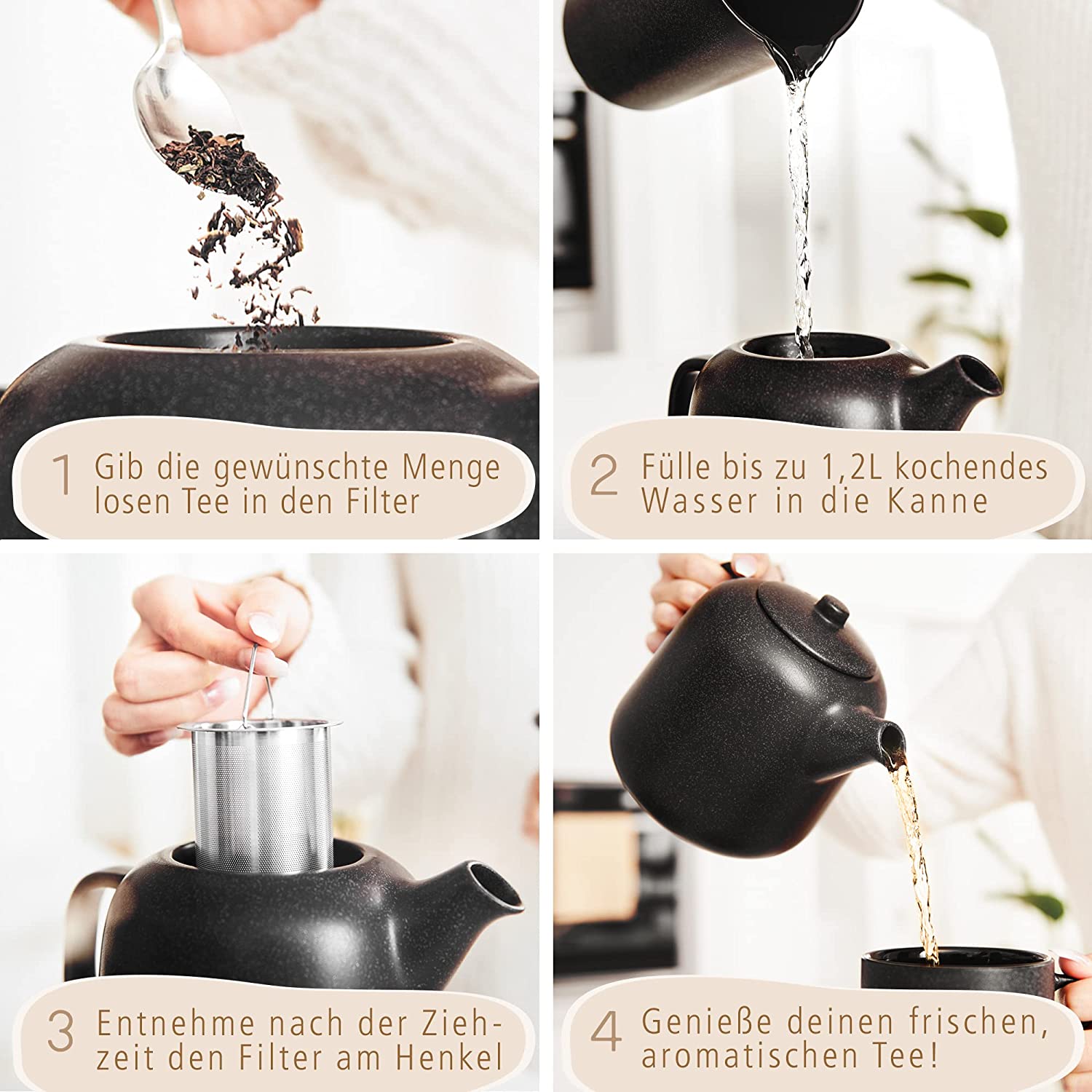 1 Gib die gewünschte Menge losen Tee in den Filter

2 Fülle bis zu 1,2L kochendes Wasser in die Kanne

3 Entnehme nach der Ziehzeit den Filter am Henkel

4 Genieße deinen frischen, aromatischen Tee!