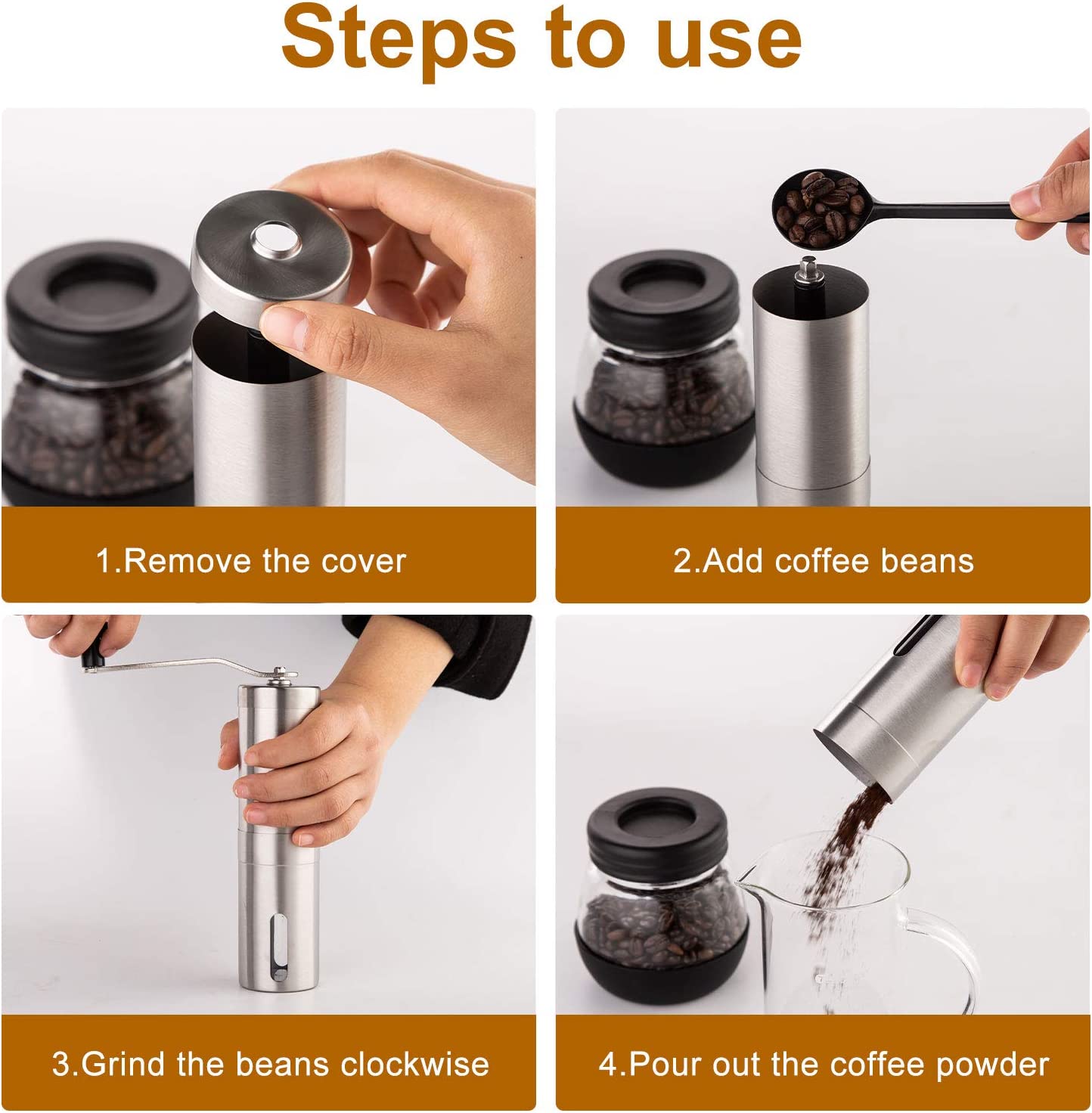 Steps to use

1.Remove the cover

2.Add coffee beans

3.Grind the beans clockwise

4.Pour out the coffee powder