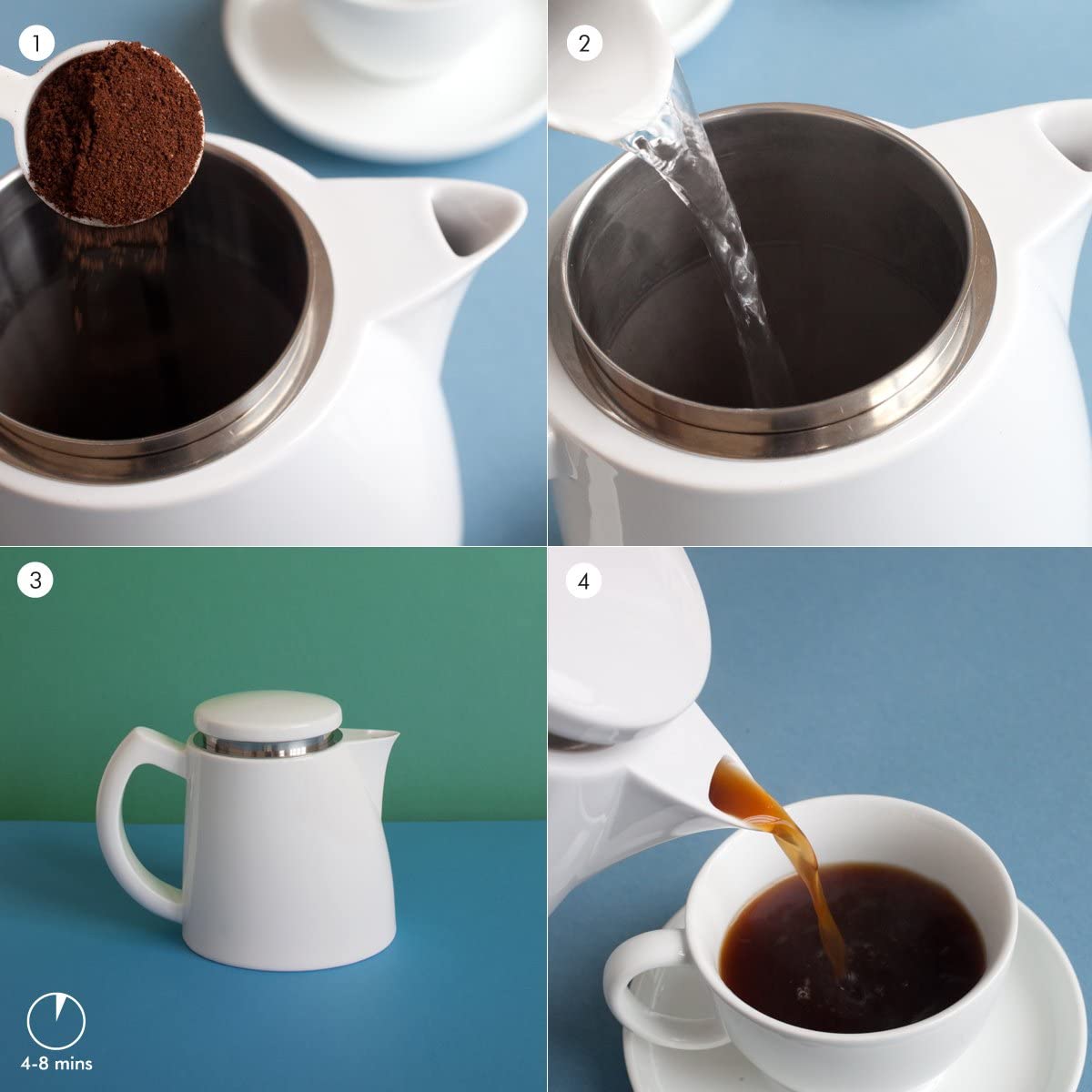 1

2

3

4-8 mins

4