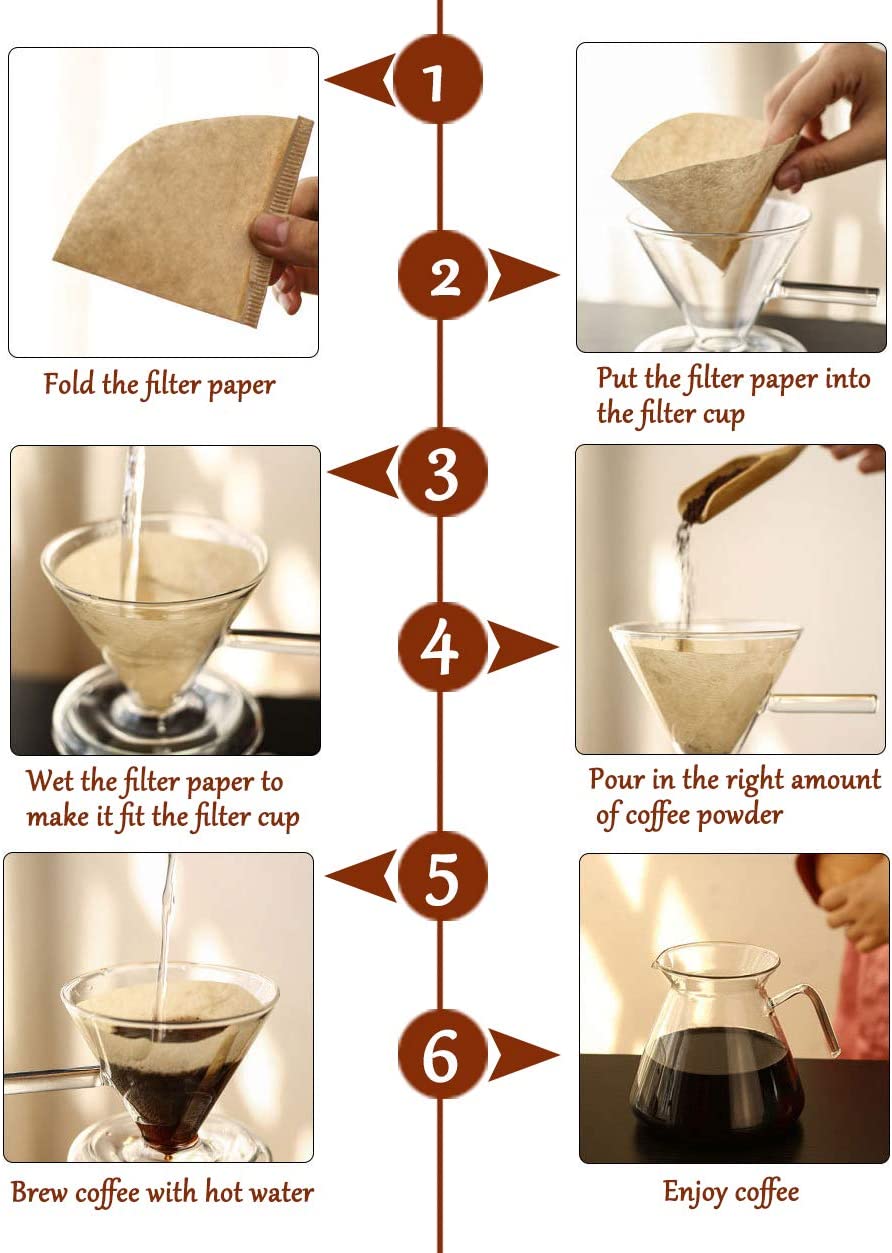 1

Fold the filter paper

2

Put the filter paper into the filter cup

3

Wet the filter paper to make it fit the filter cup

4

Pour in the right amount of coffee powder

5

Brew coffee with hot water

6

Enjoy coffee